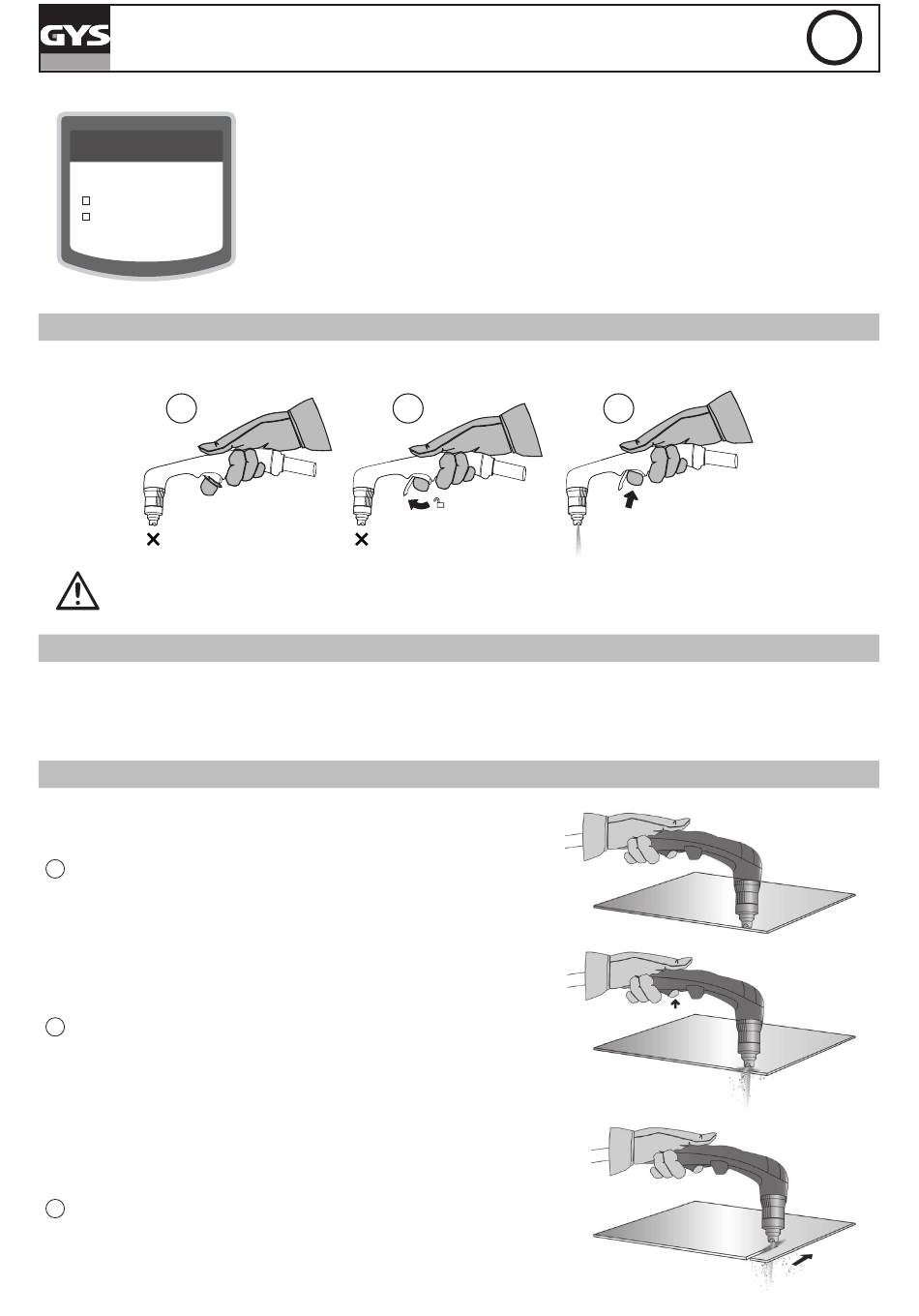 GYS