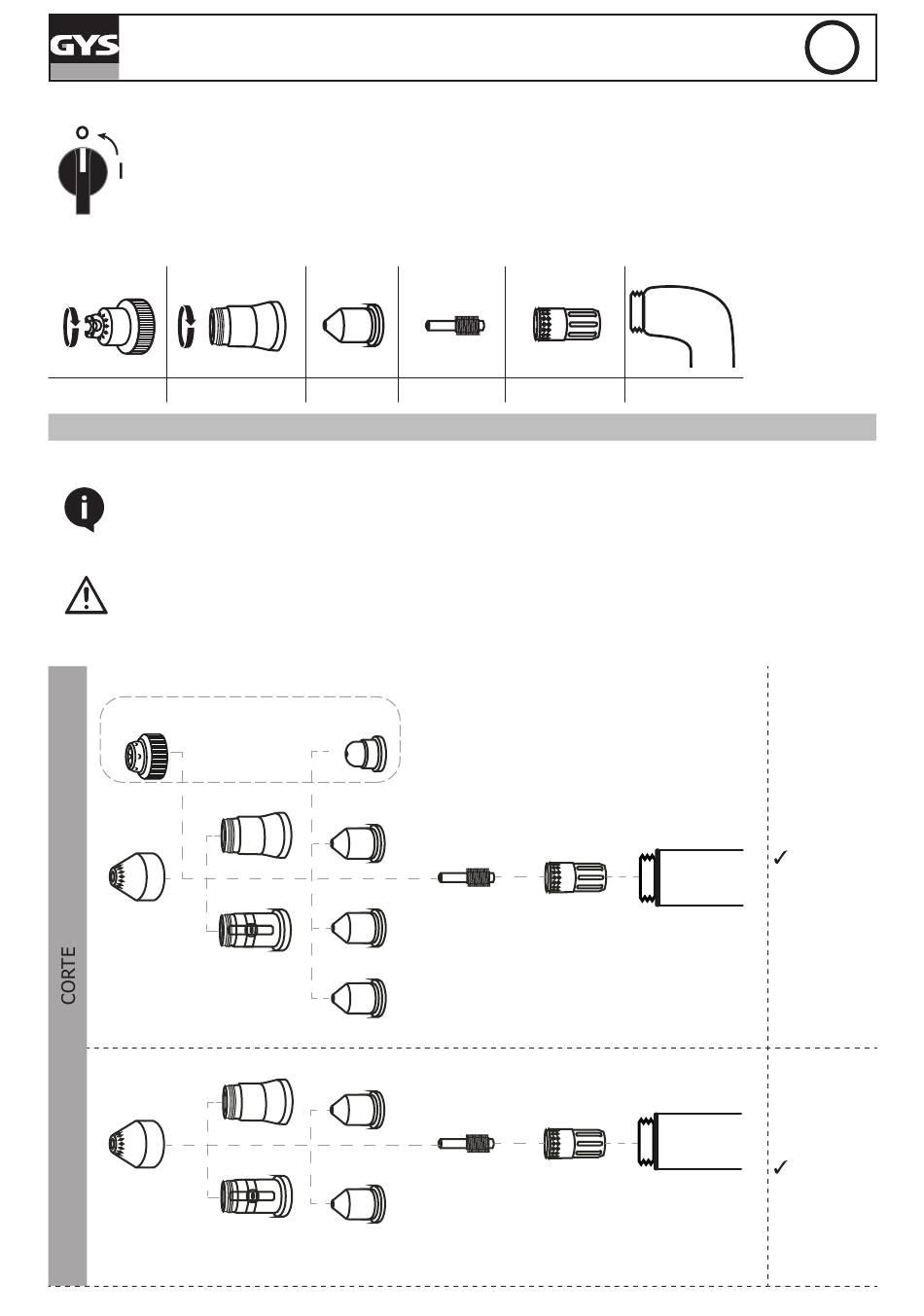 GYS

O
I

CORTE

✓

✓