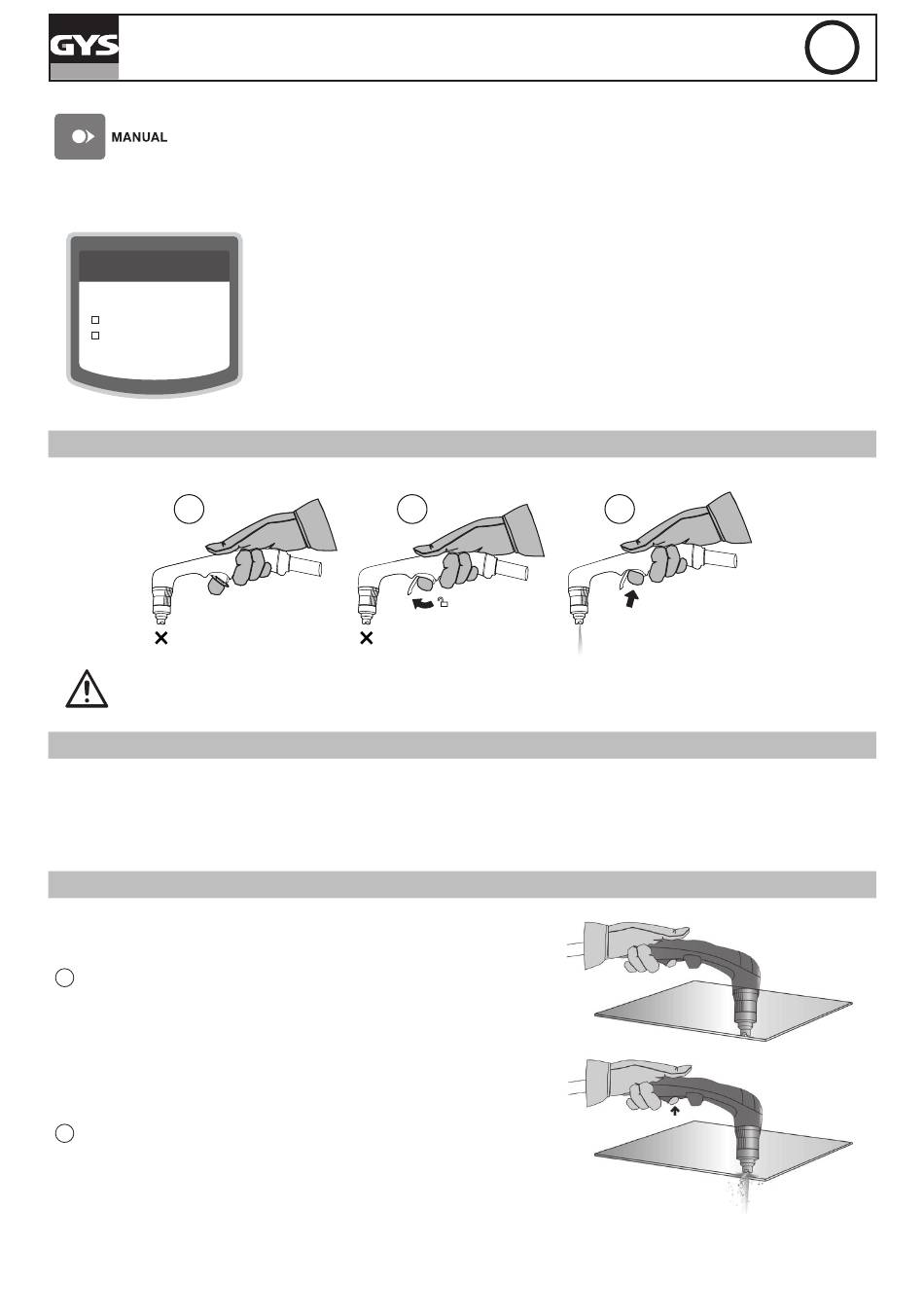 GYS

MANUAL