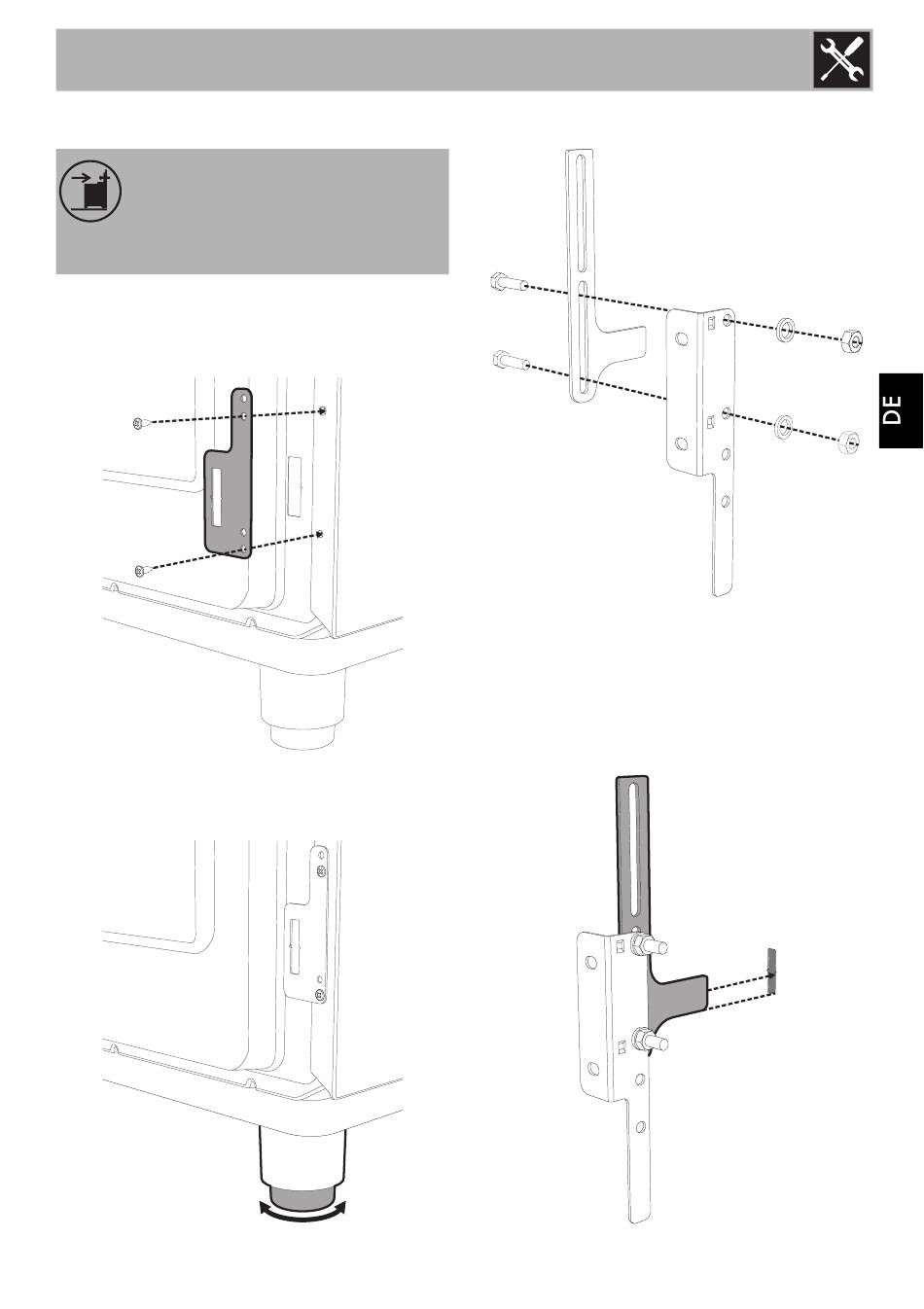 DE