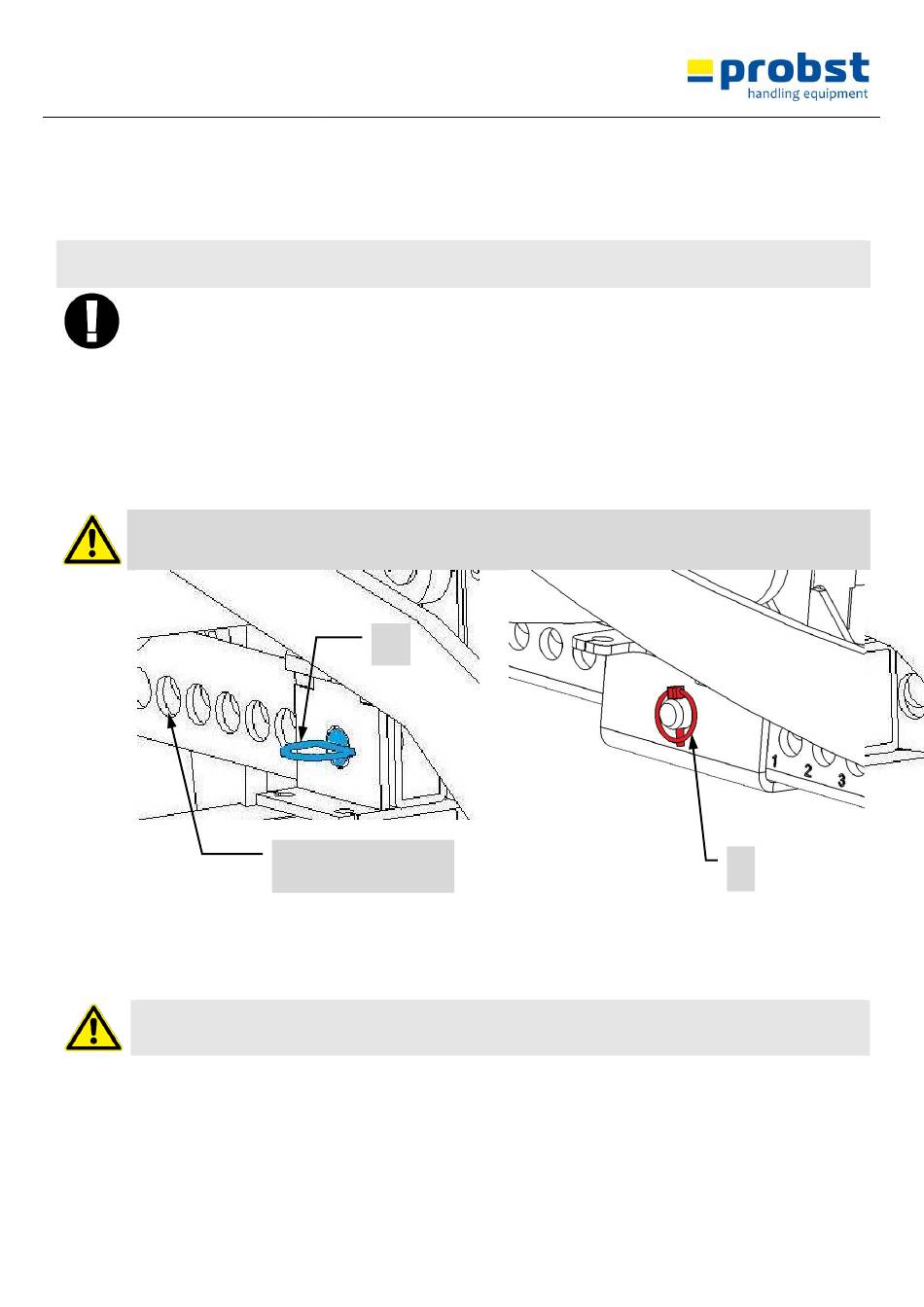 probst
handling equipment

1
2
3