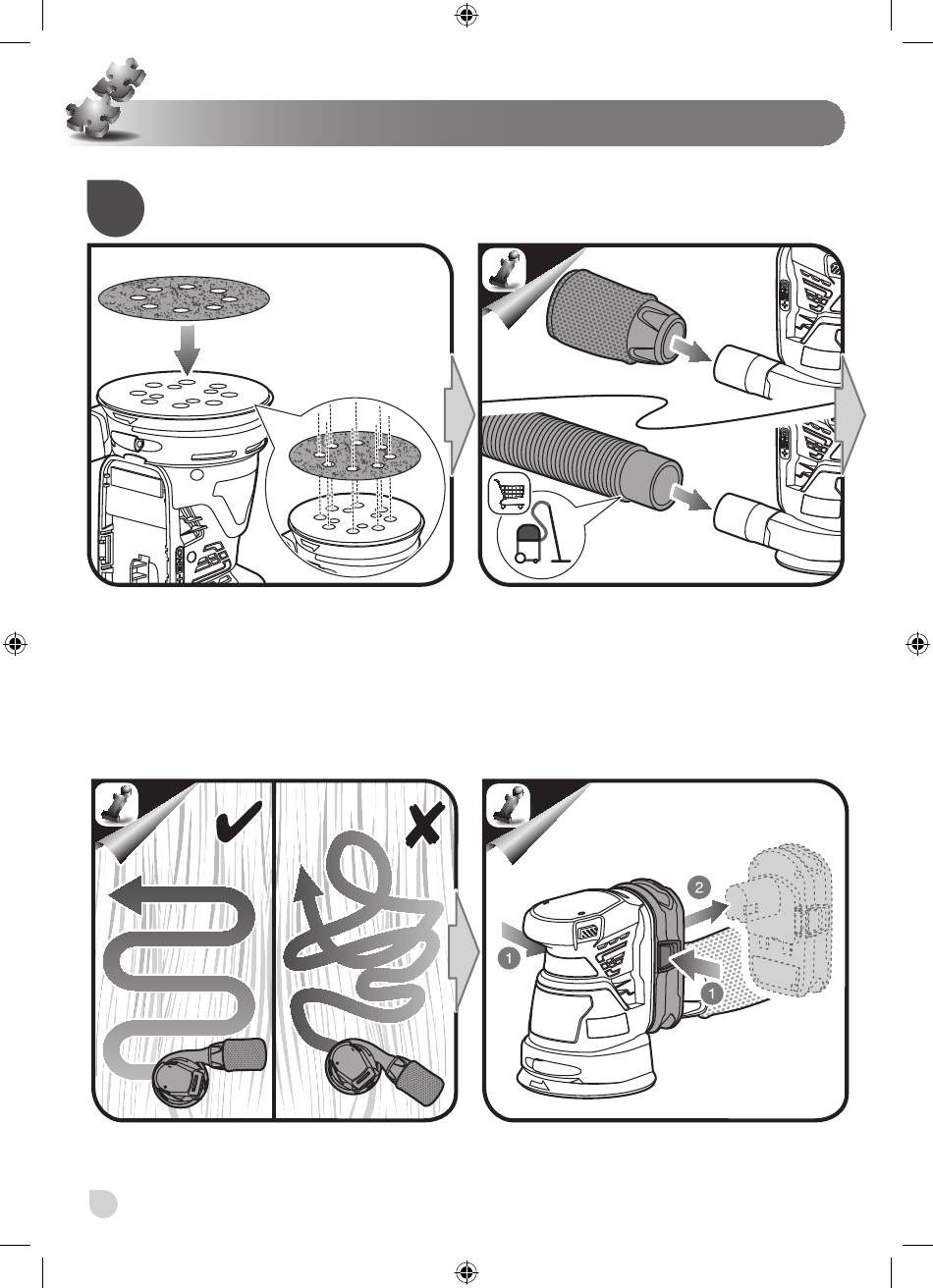 2

1

1