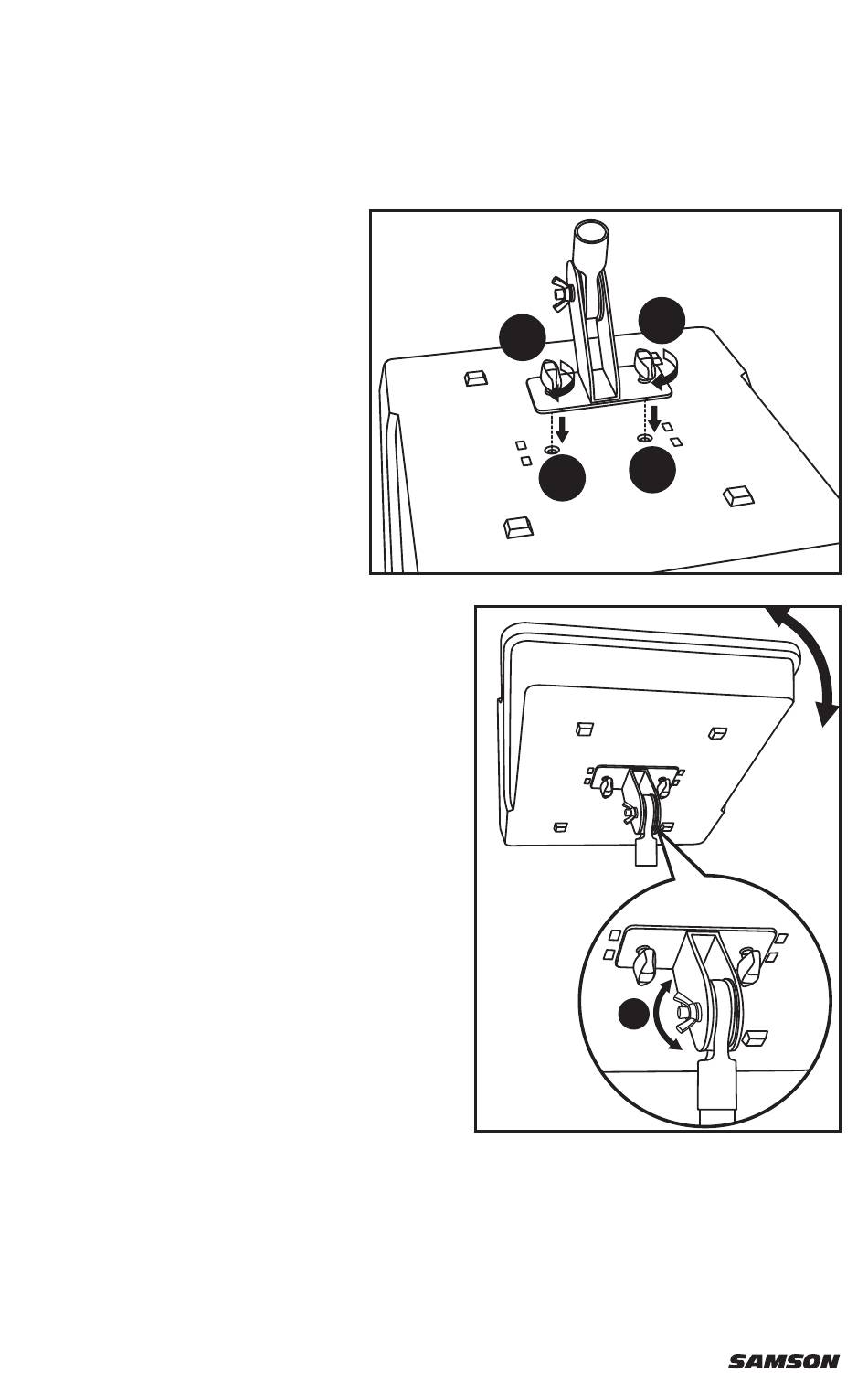 SAMSON