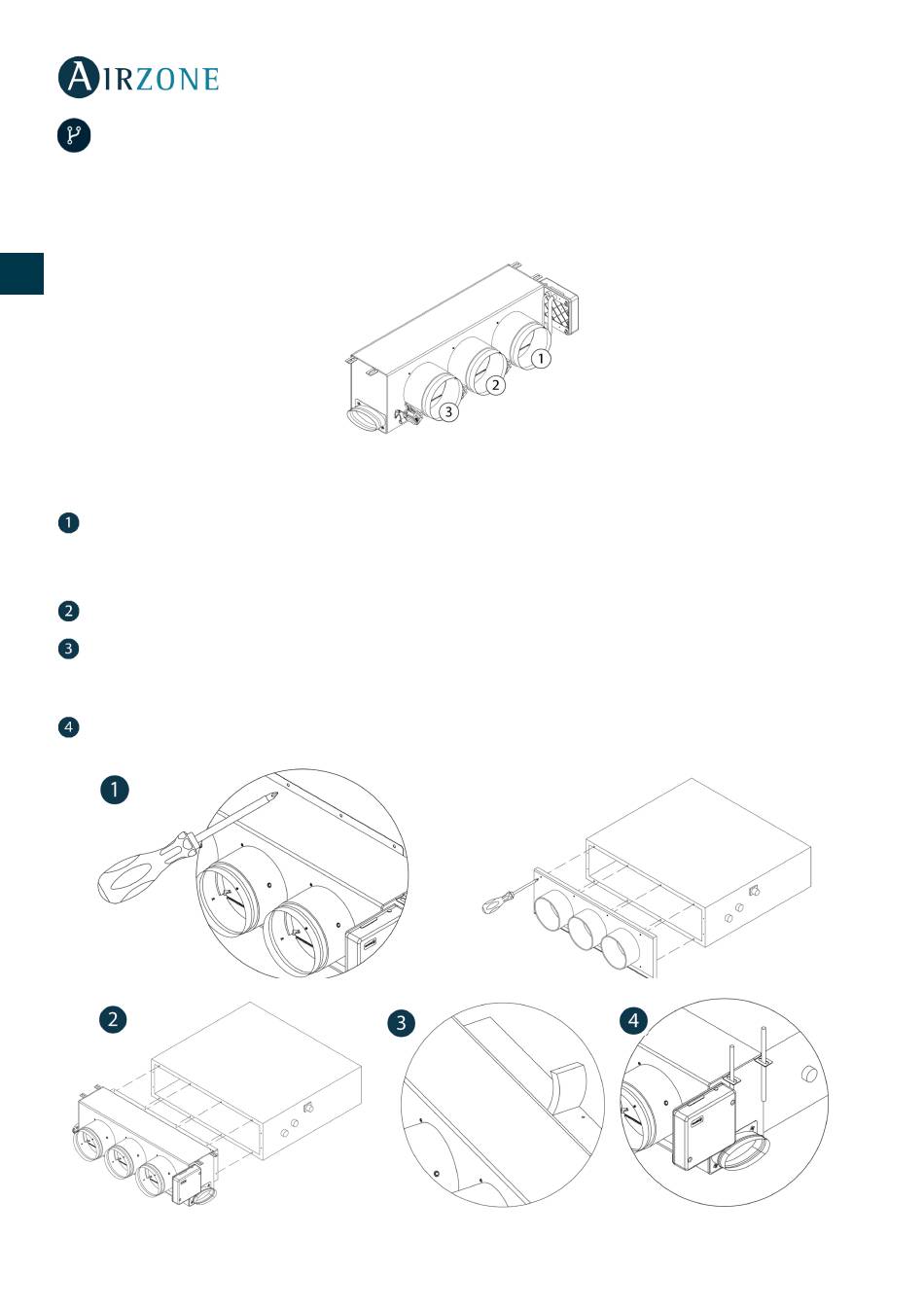 AIRZONE

1

2

3

1

2

3

4

1

2

3

4