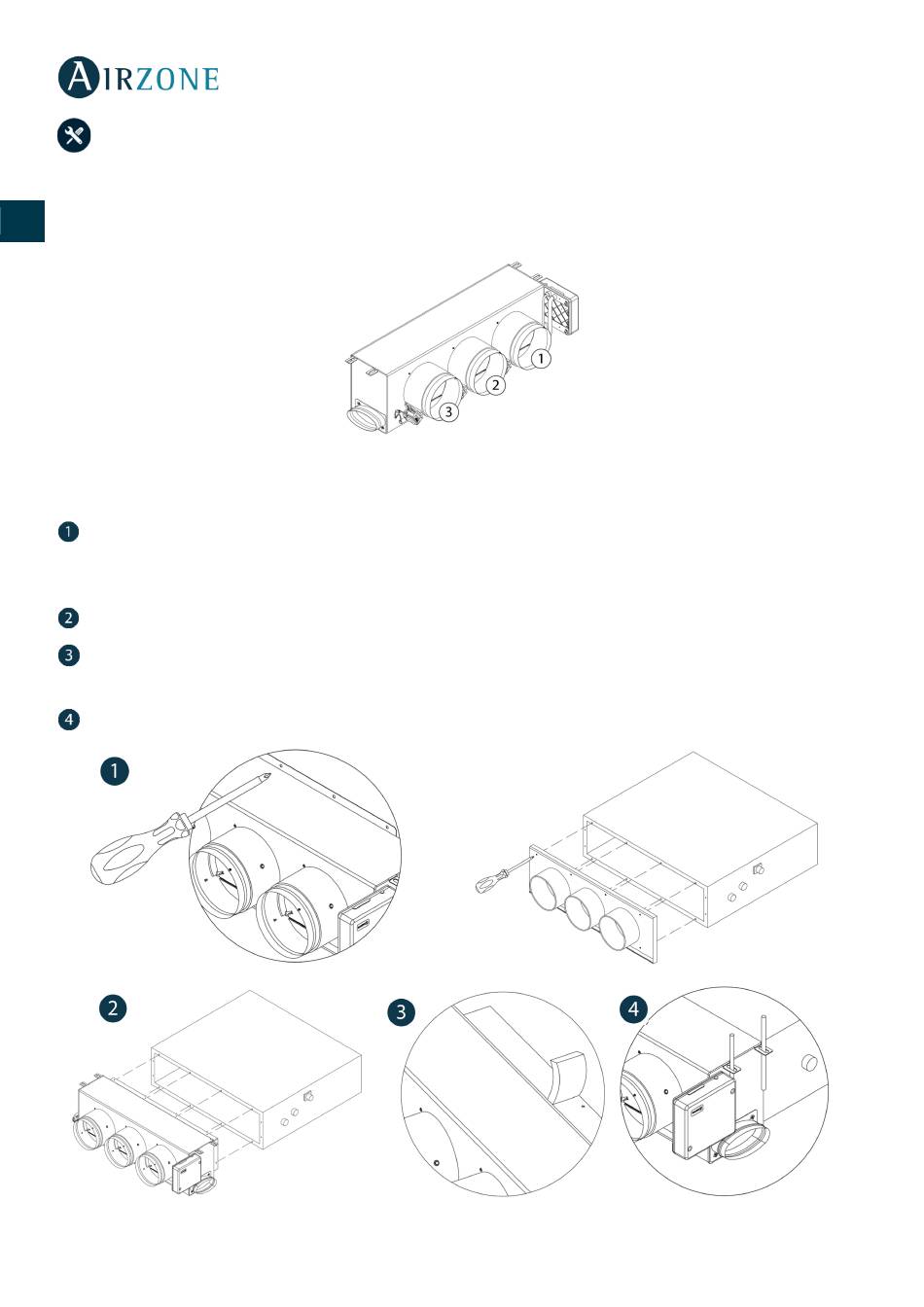 AIRZONE

1
2
3

1

2

3

4

1

2

3

4