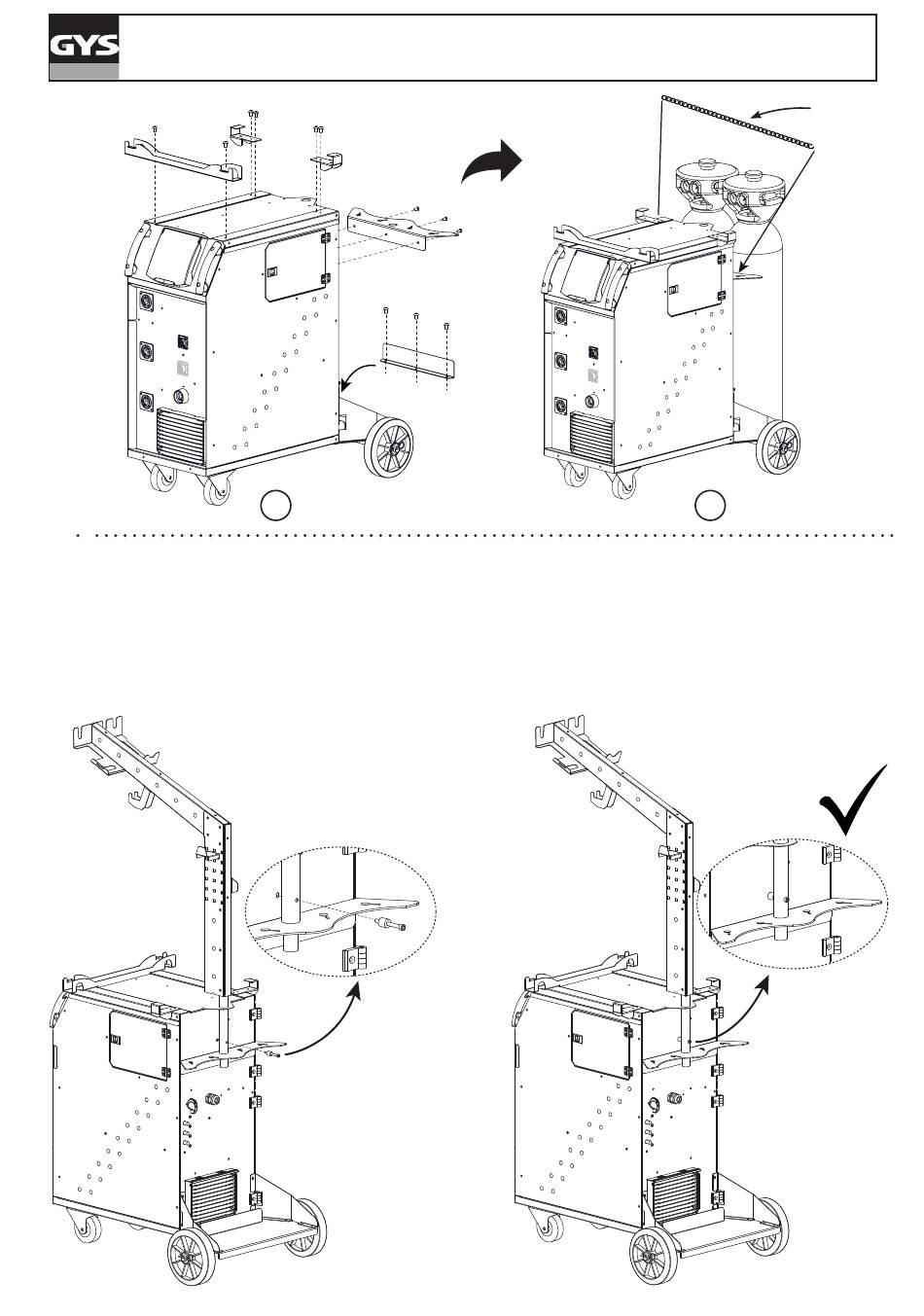 GYS