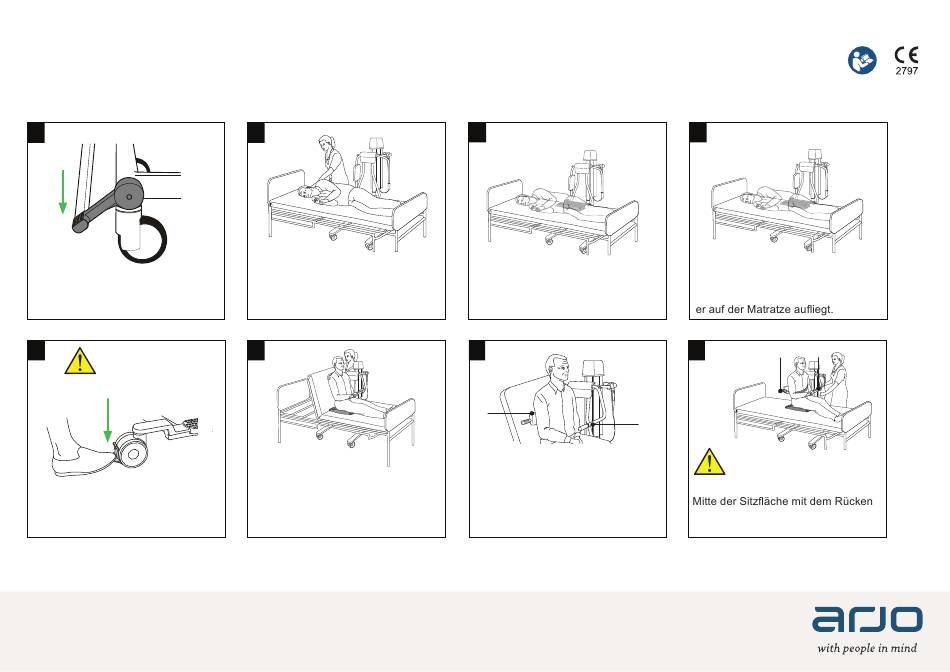 CE
2797

er auf der Matratze aufliegt.

Mitte der Sitzfläche mit dem Rücken

arjo
with people in mind