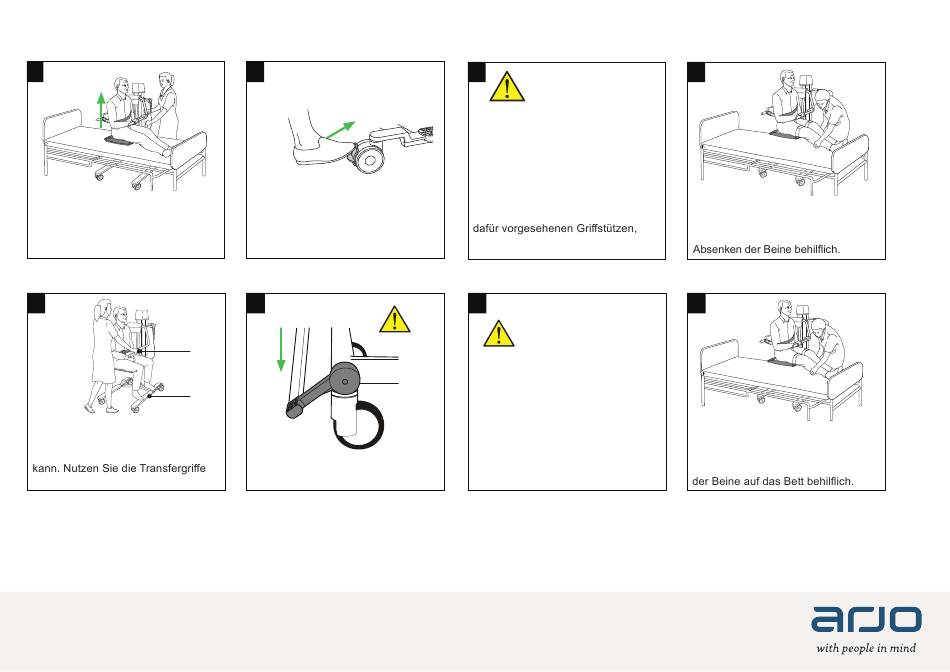 dafür vorgesehenen Griffstützen,

Absenken der Beine behilflich.

kann. Nutzen Sie die Transfergriffe

der Beine auf das Bett behilflich.

arjo
with people in mind