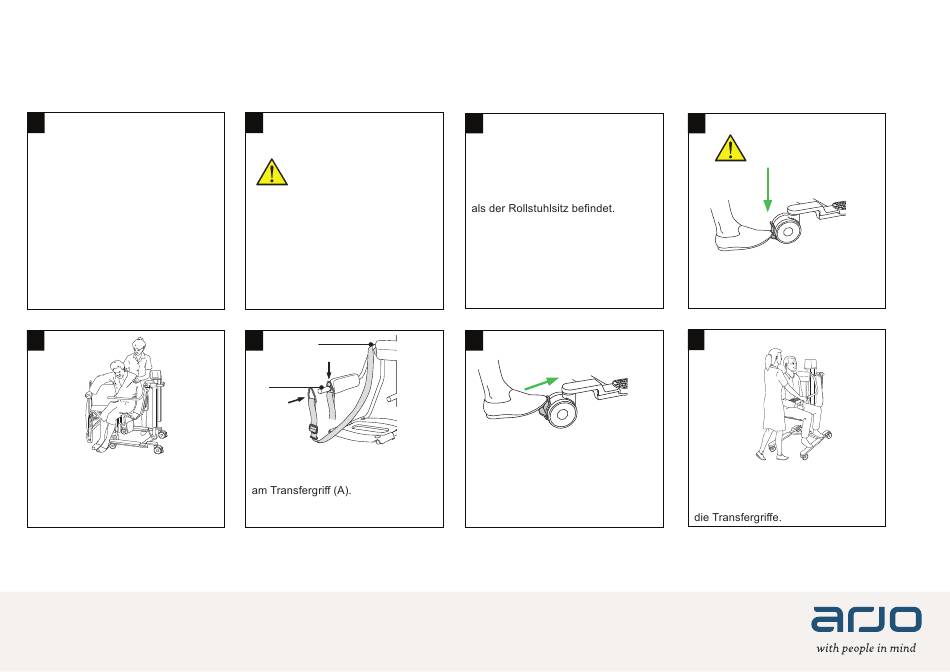 als der Rollstuhlsitz befindet.

am Transfergriff (A).

die Transfergriffe.

arjo
with people in mind