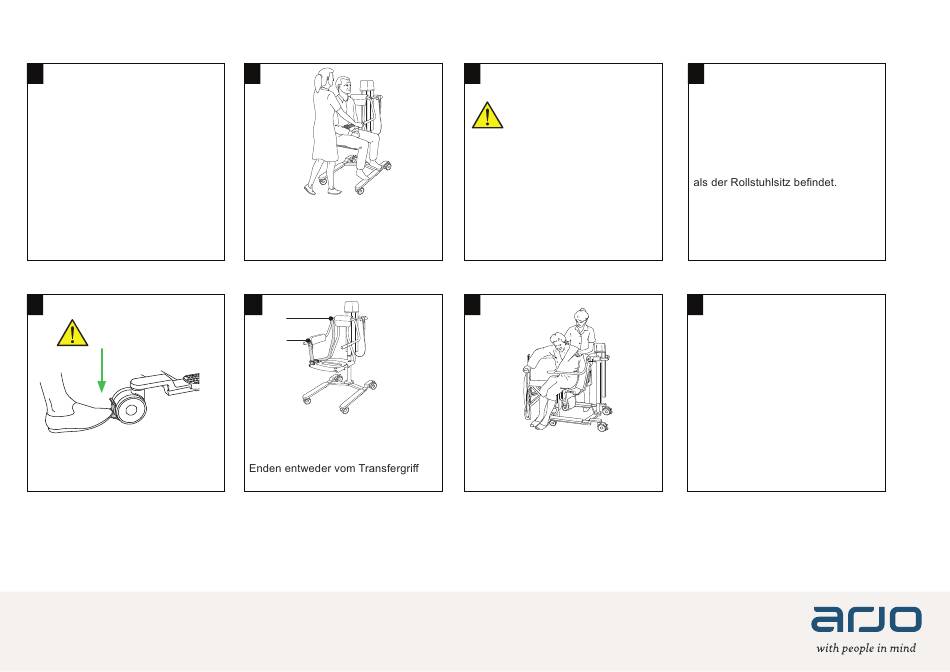 als der Rollstuhlsitz befindet.

Enden entweder vom Transfergriff

arjo
with people in mind