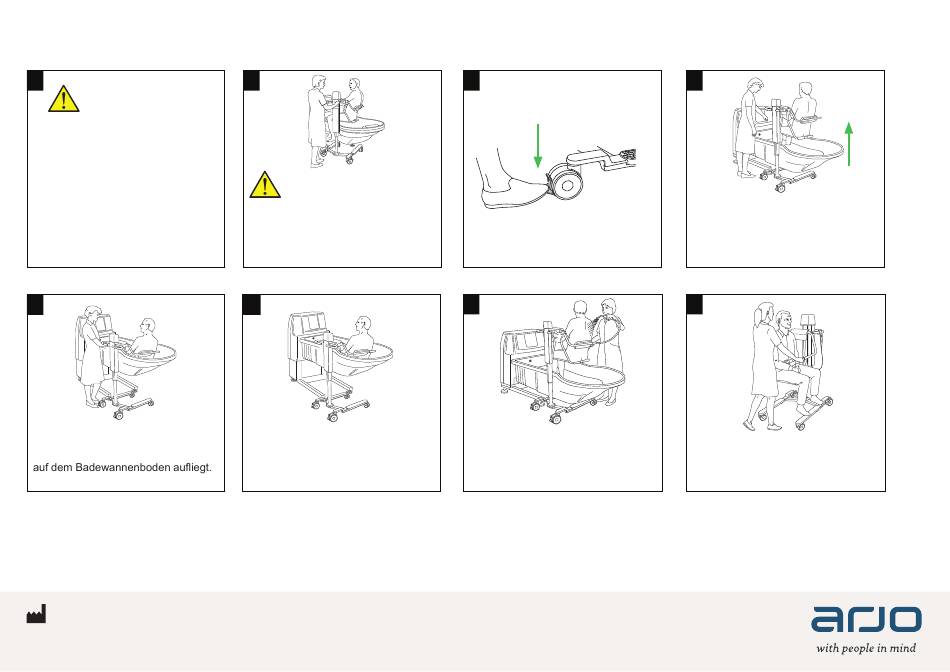 auf dem Badewannenboden aufliegt.

arjo
with people in mind