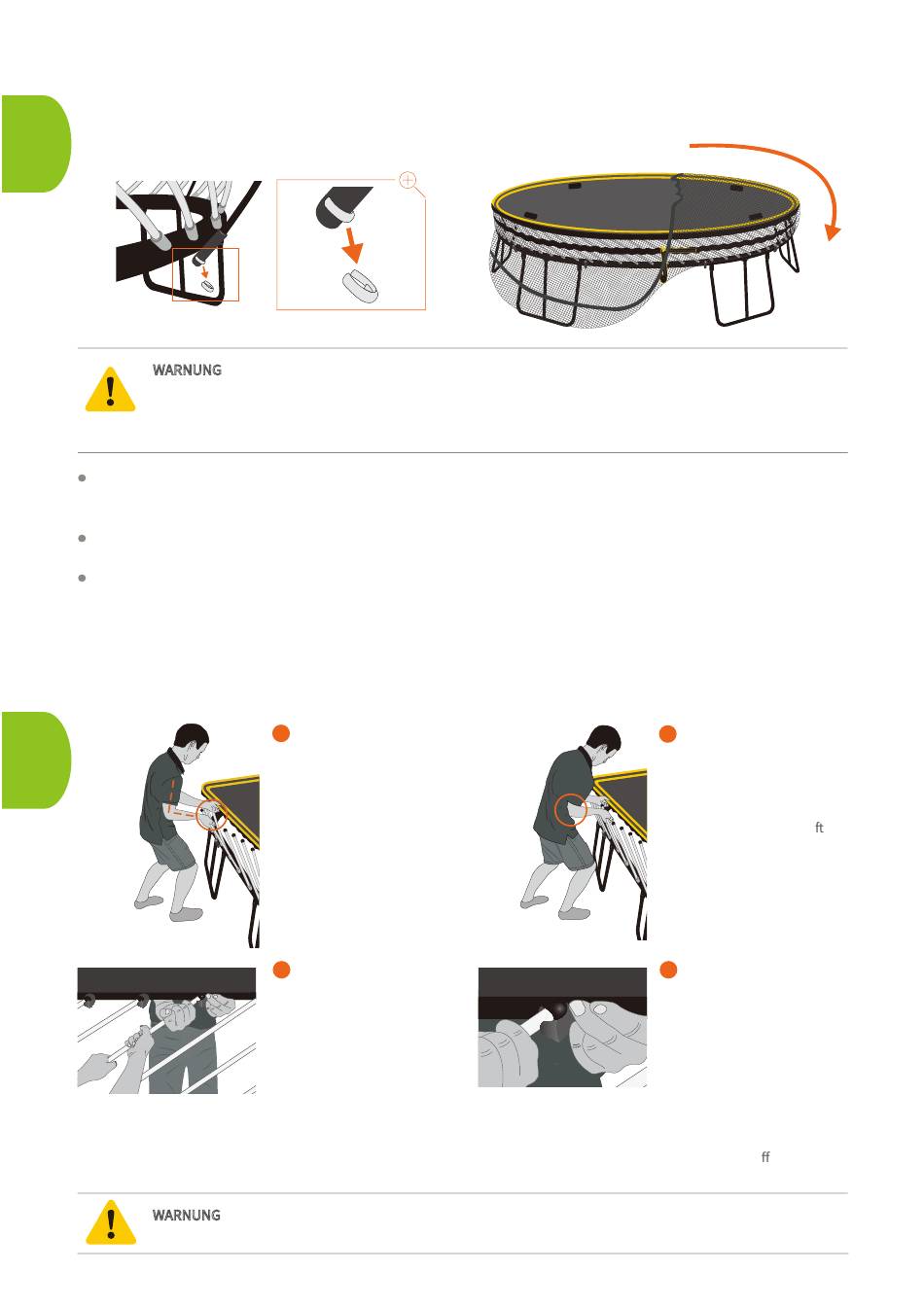 WARNUNG

ft

ff

WARNUNG