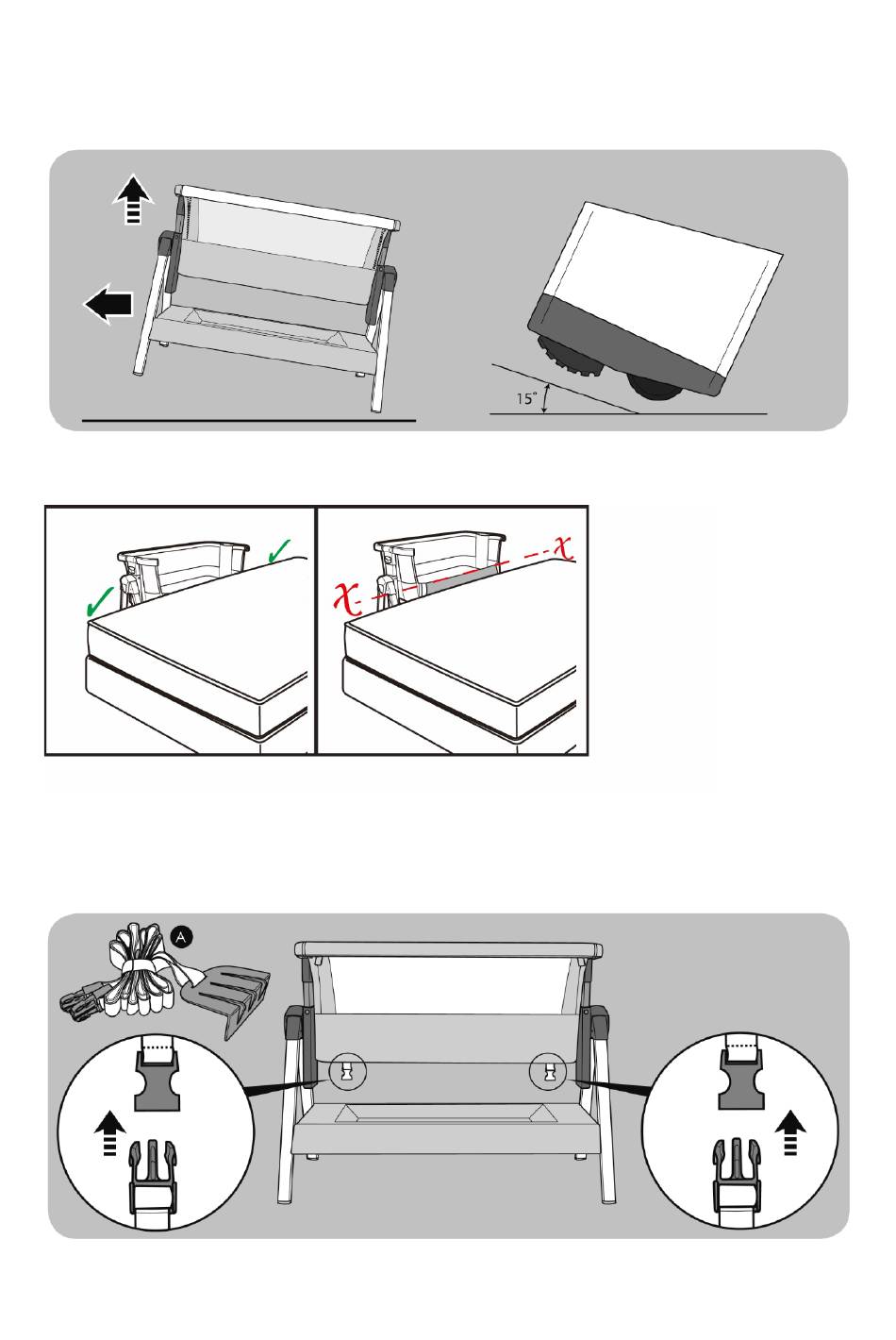 15°

A