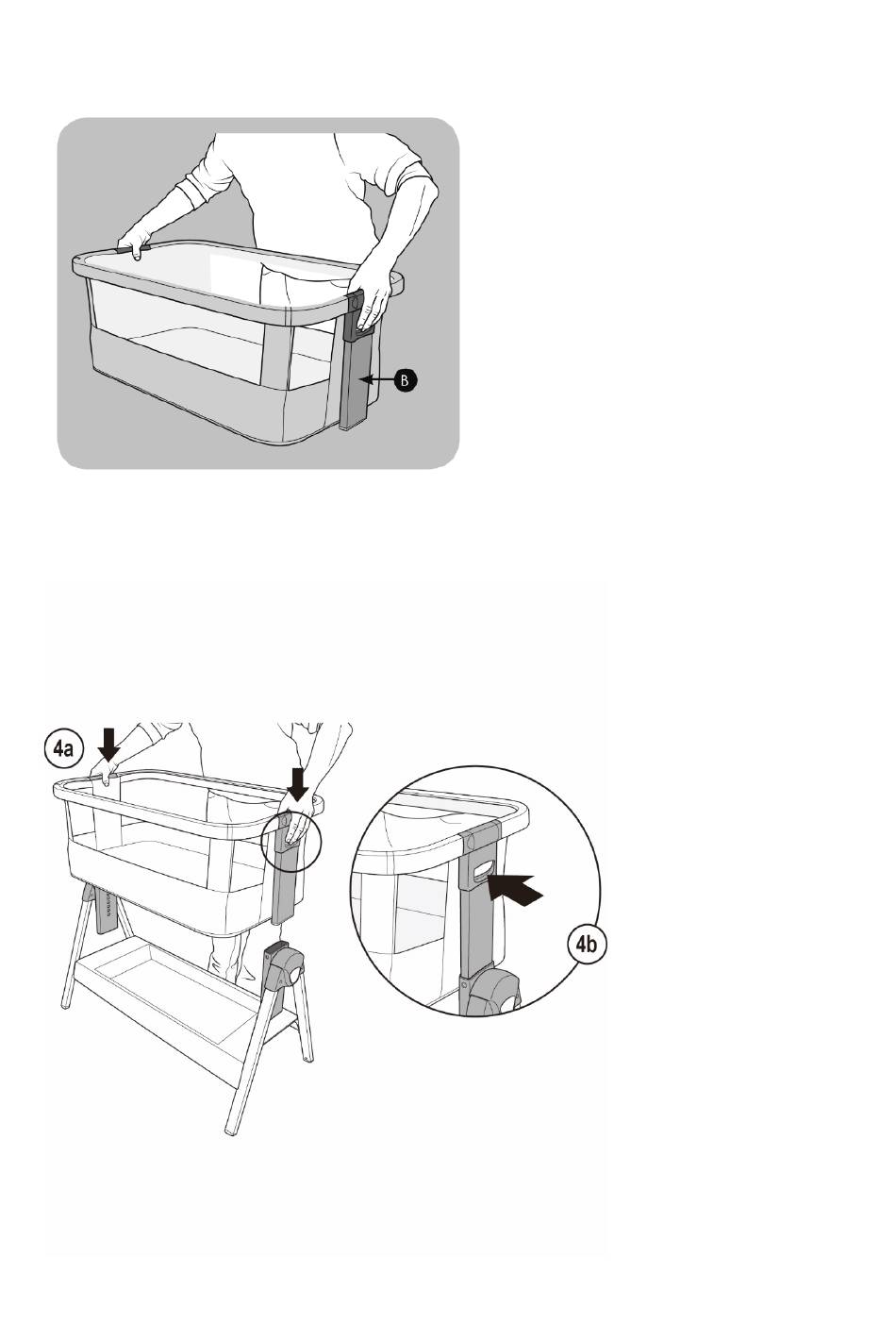 B

4a

4b