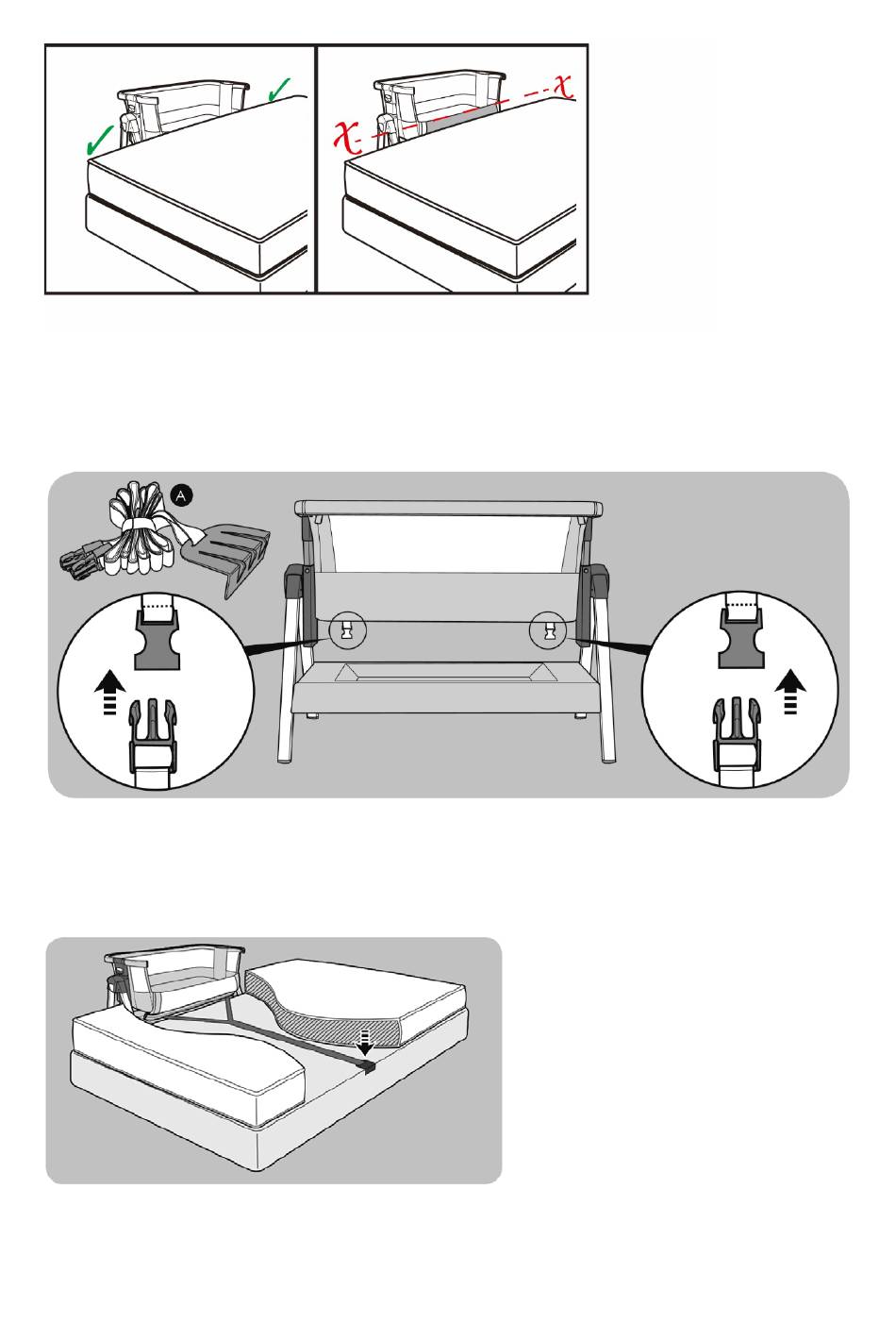 A