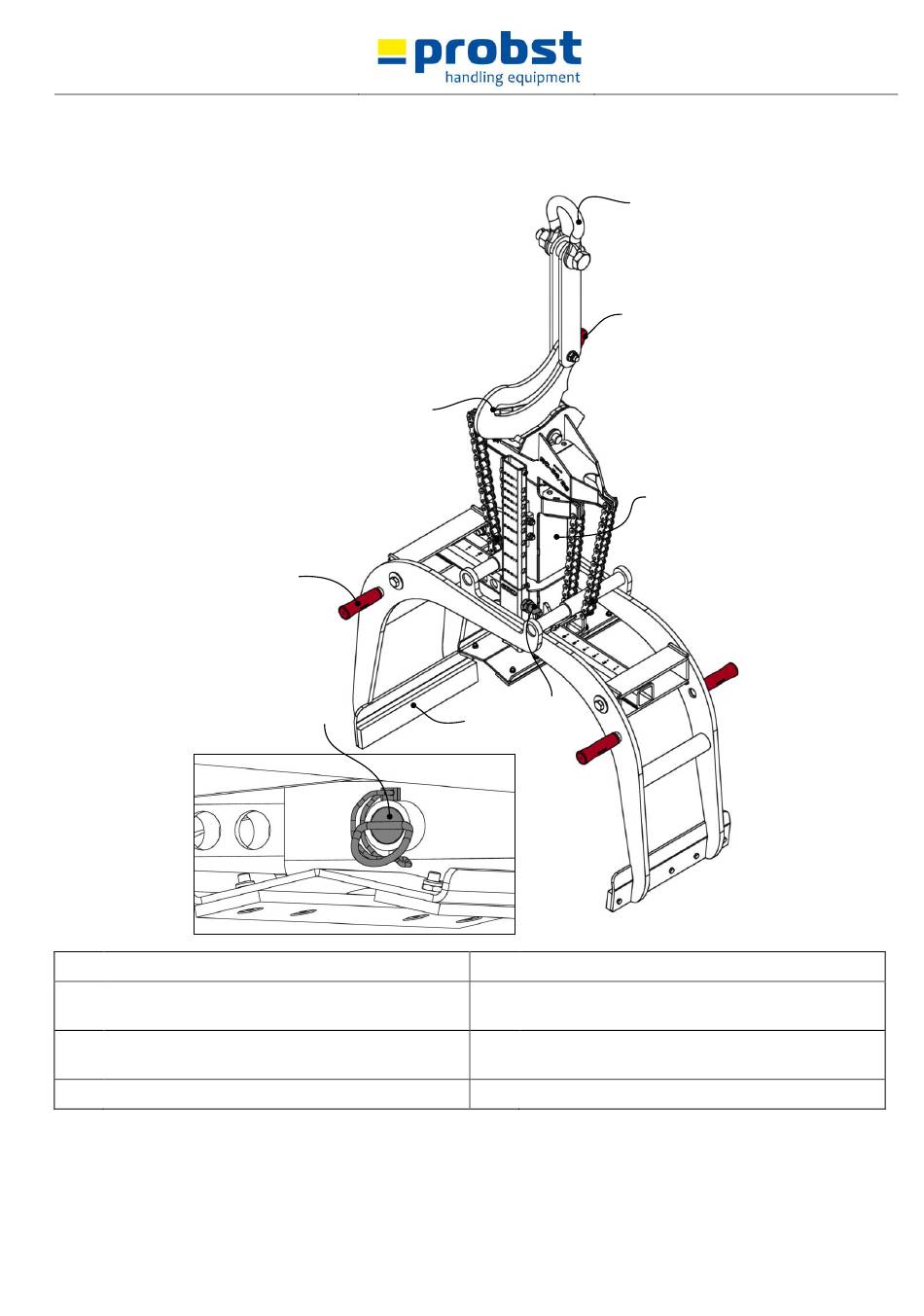 probst
handling equipment