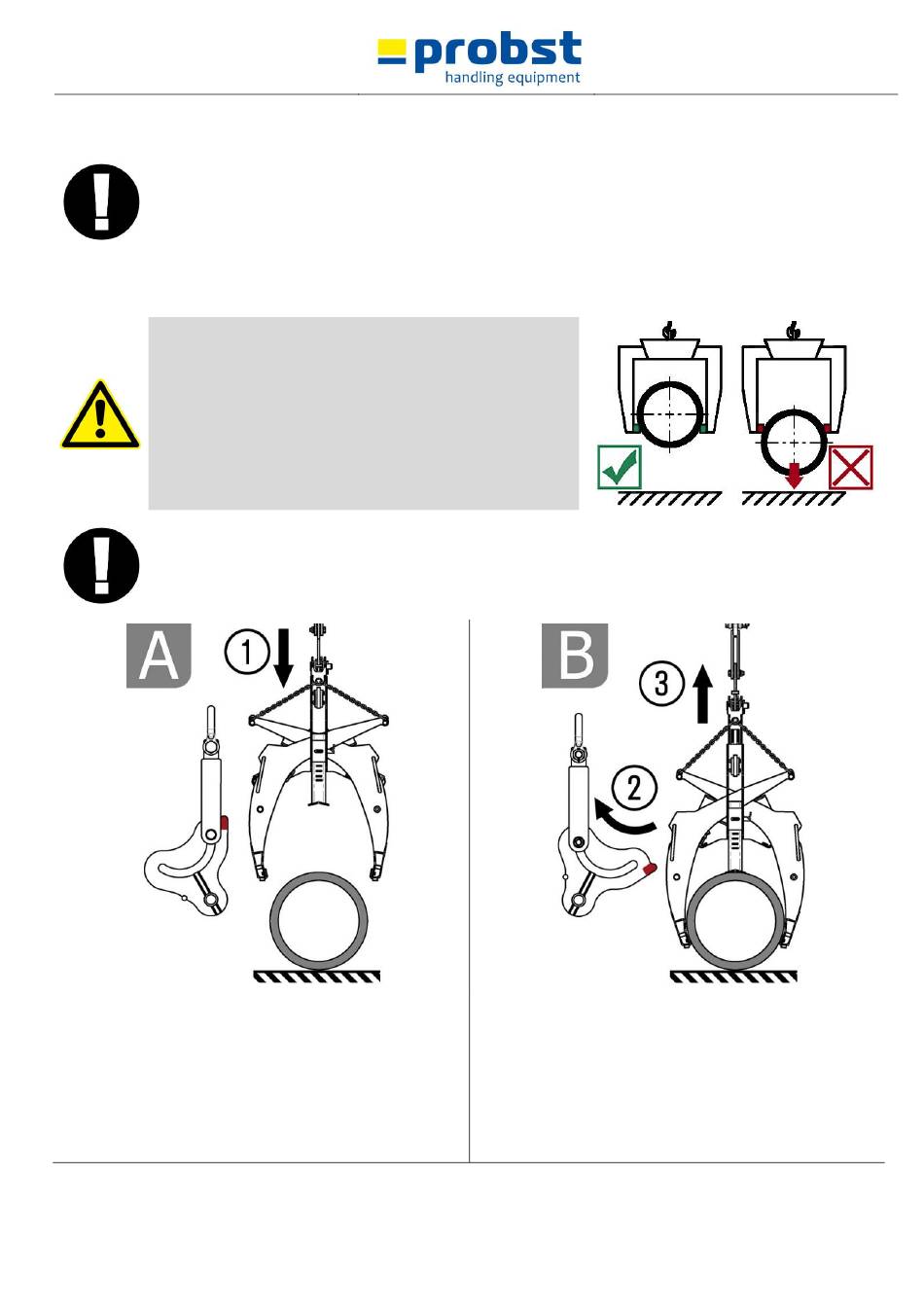 probst
handling equipment

A

1

B

3

2