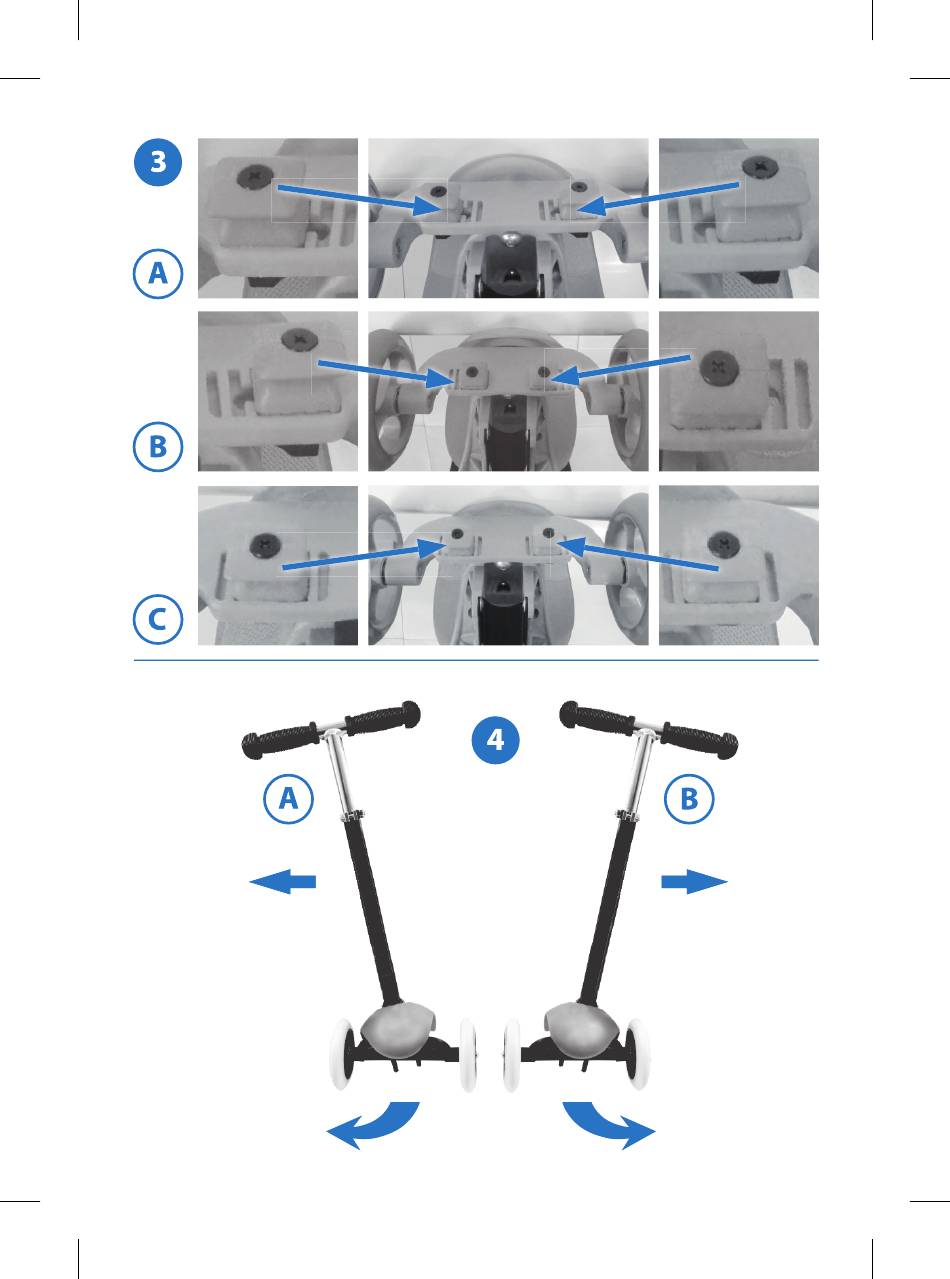 3

A

B

C

4

A

B