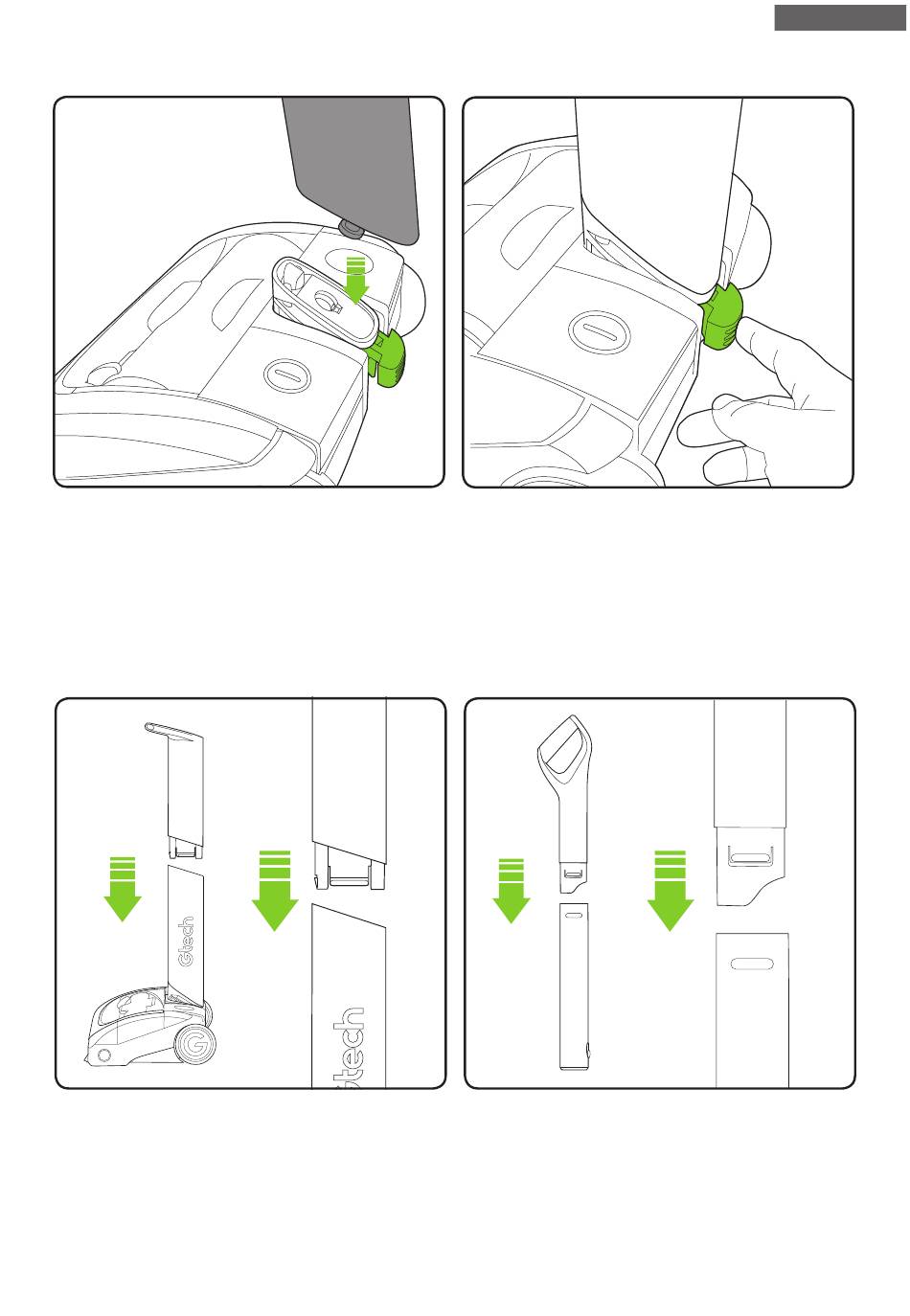 Gtech

Gtech