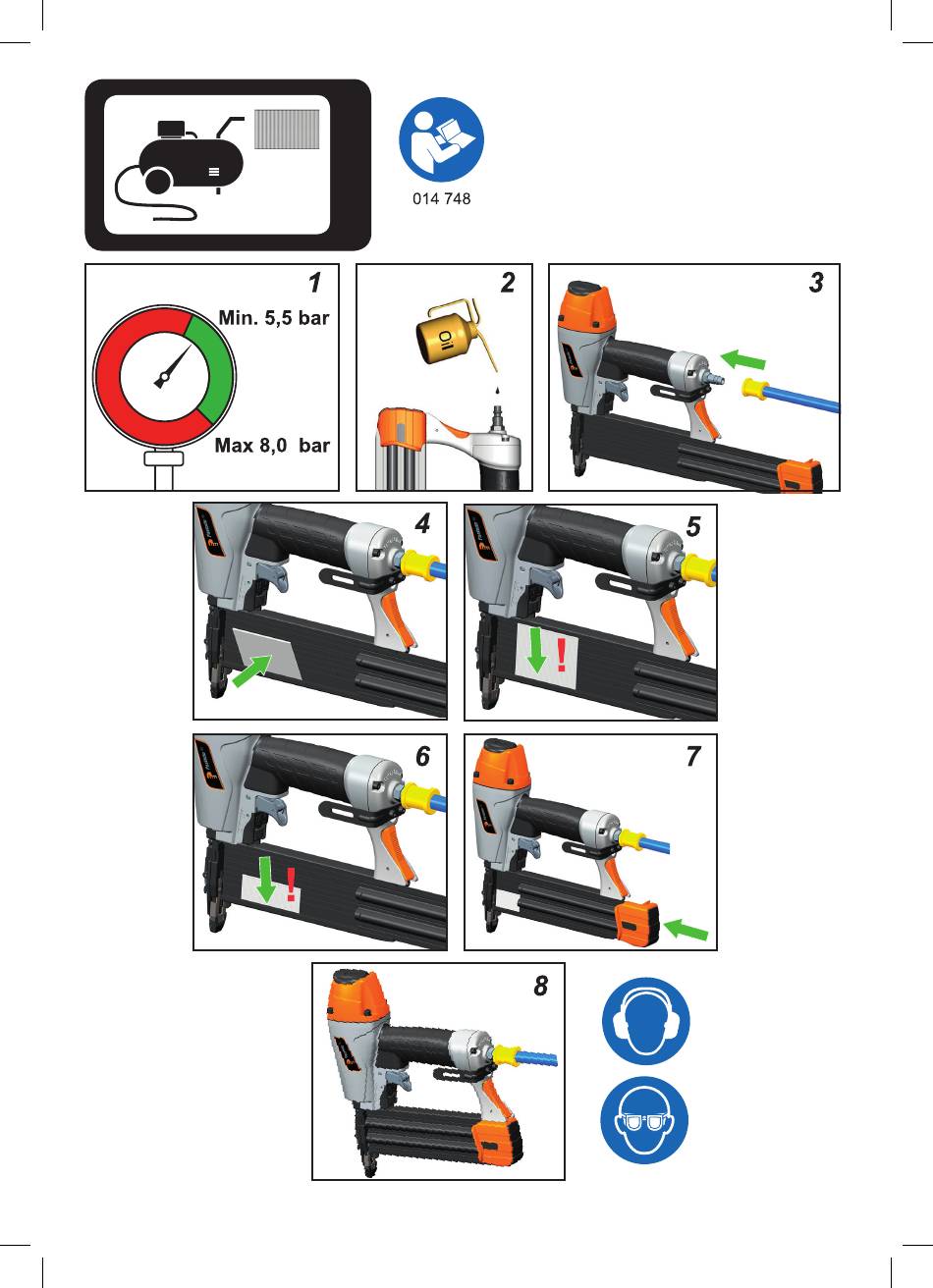 014 748

1
Min. 5,5 bar
Max 8,0 bar

2
Oil

3

4

5
!

6
!

7

8