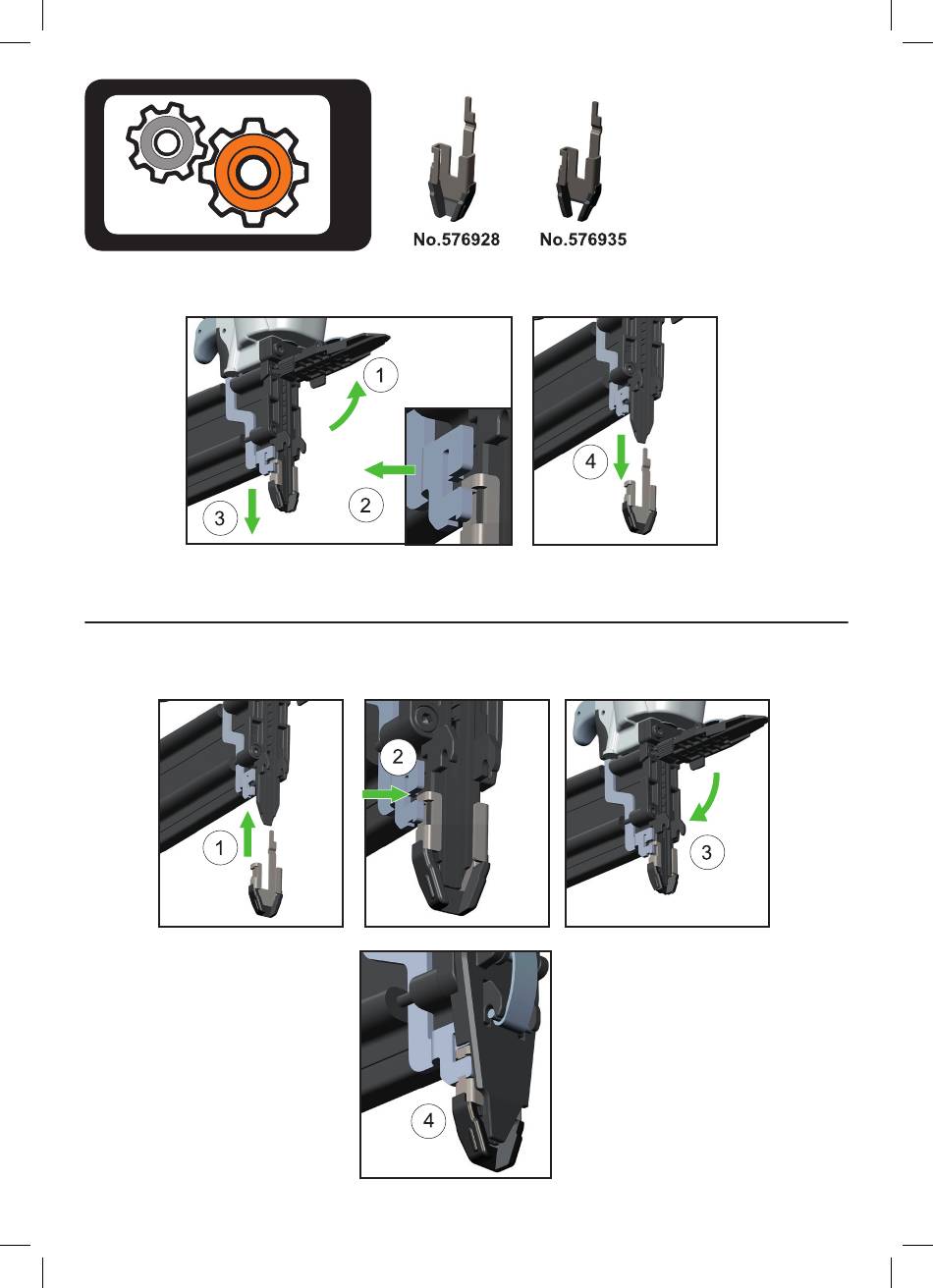 No.576928 No.576935

1
2
3

4

1

2

3

4