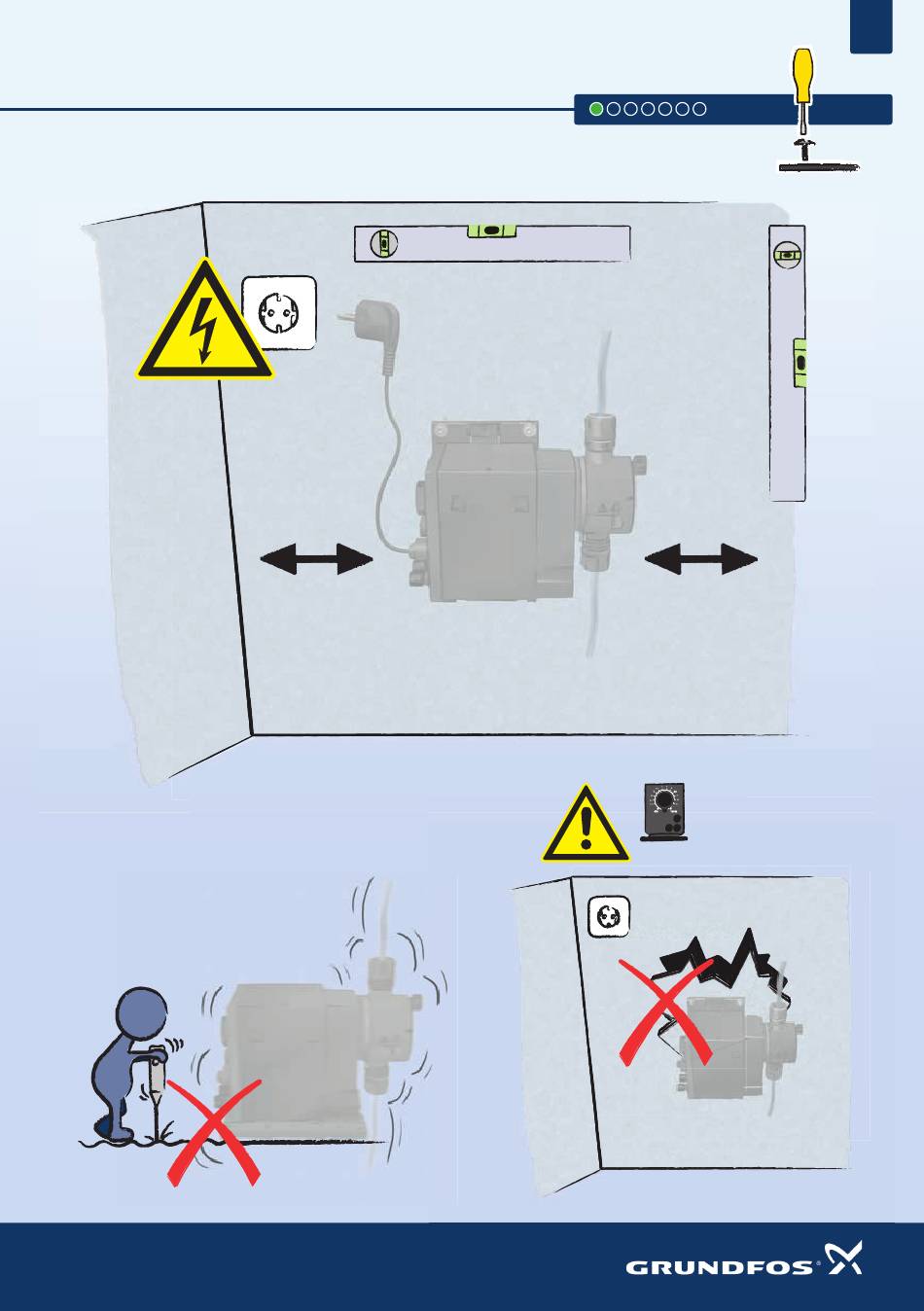 GRUNDFOS