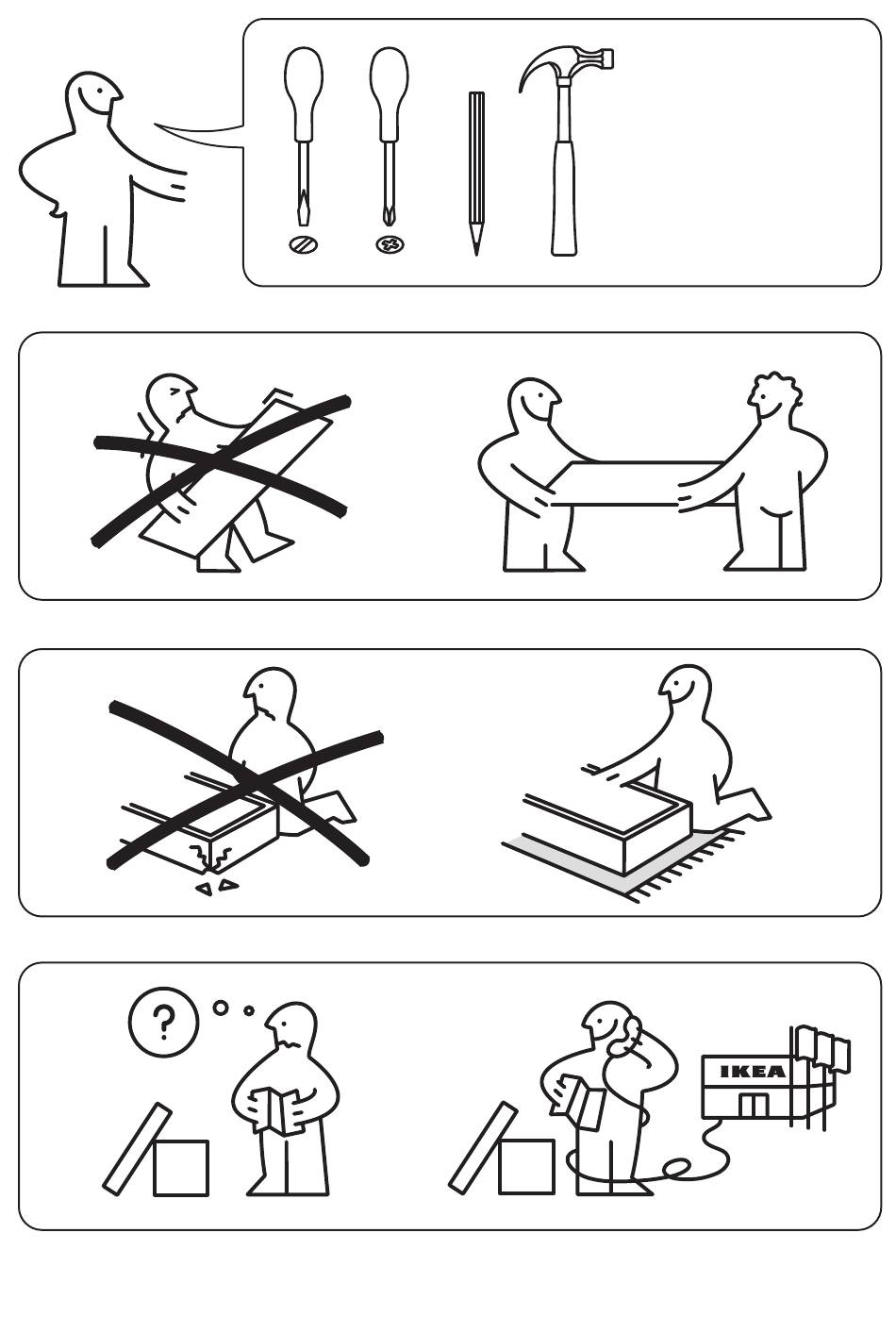 ?

IKEA