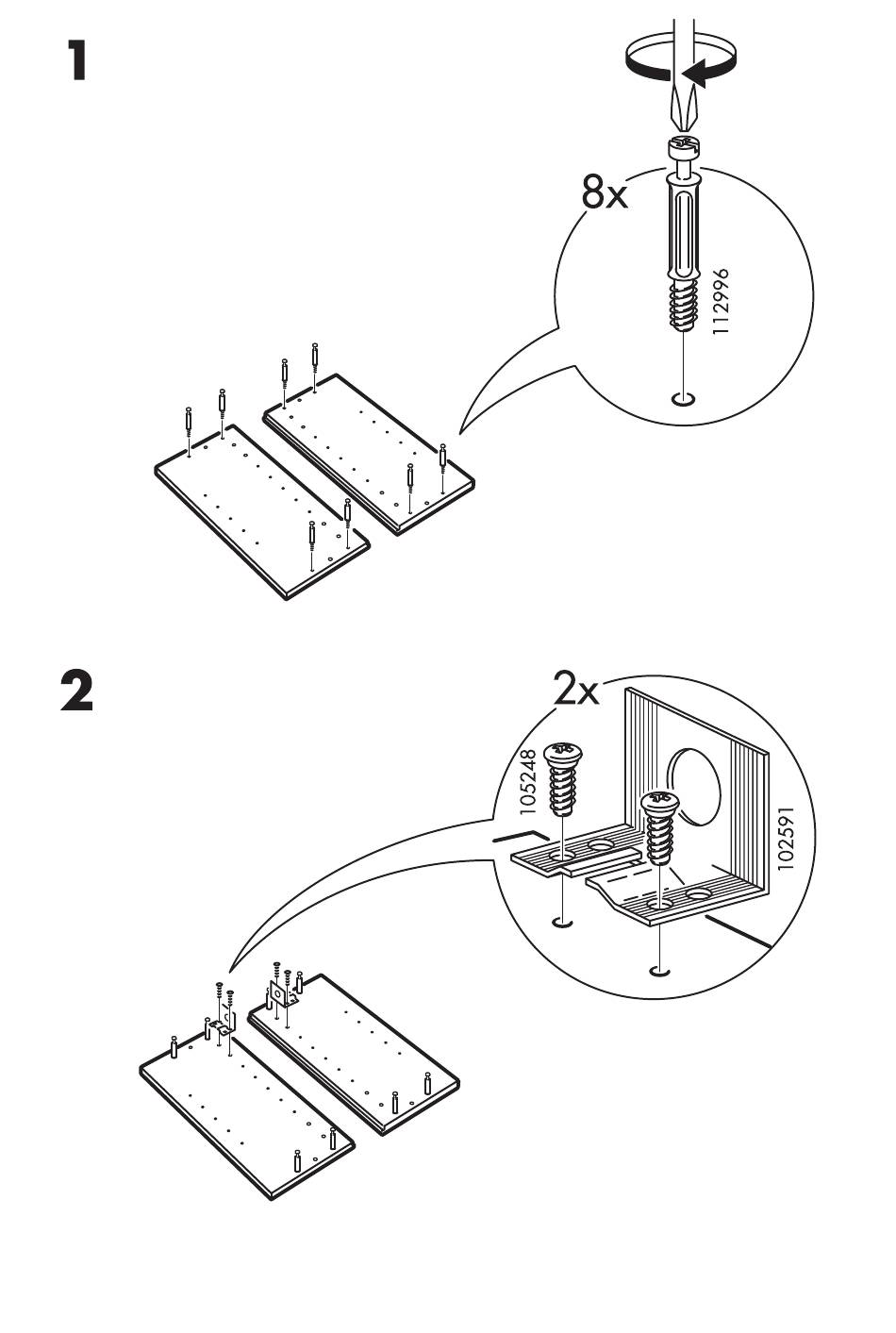 1

8x

112996

2

2x

105248

102591