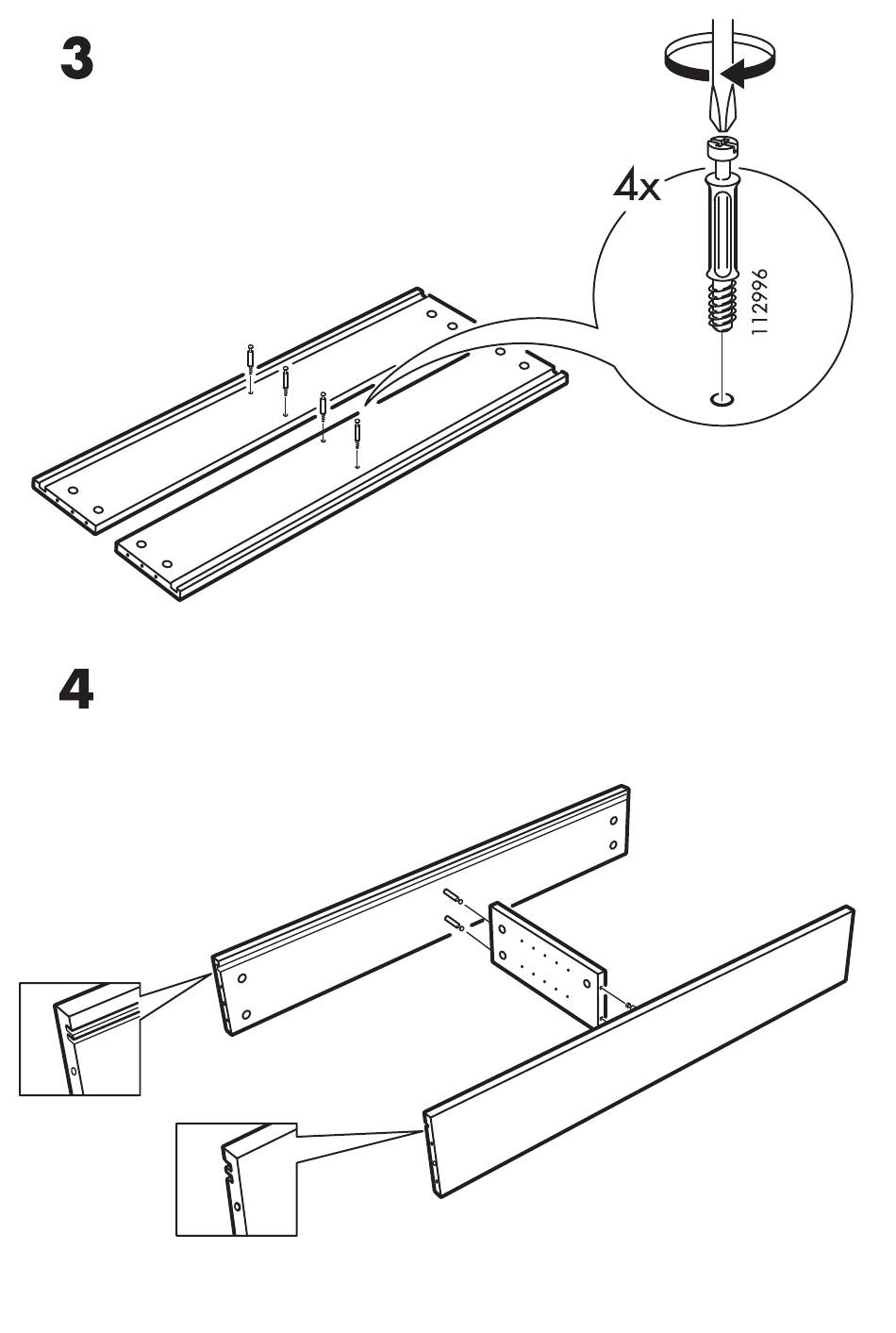 3

4x

112996

4