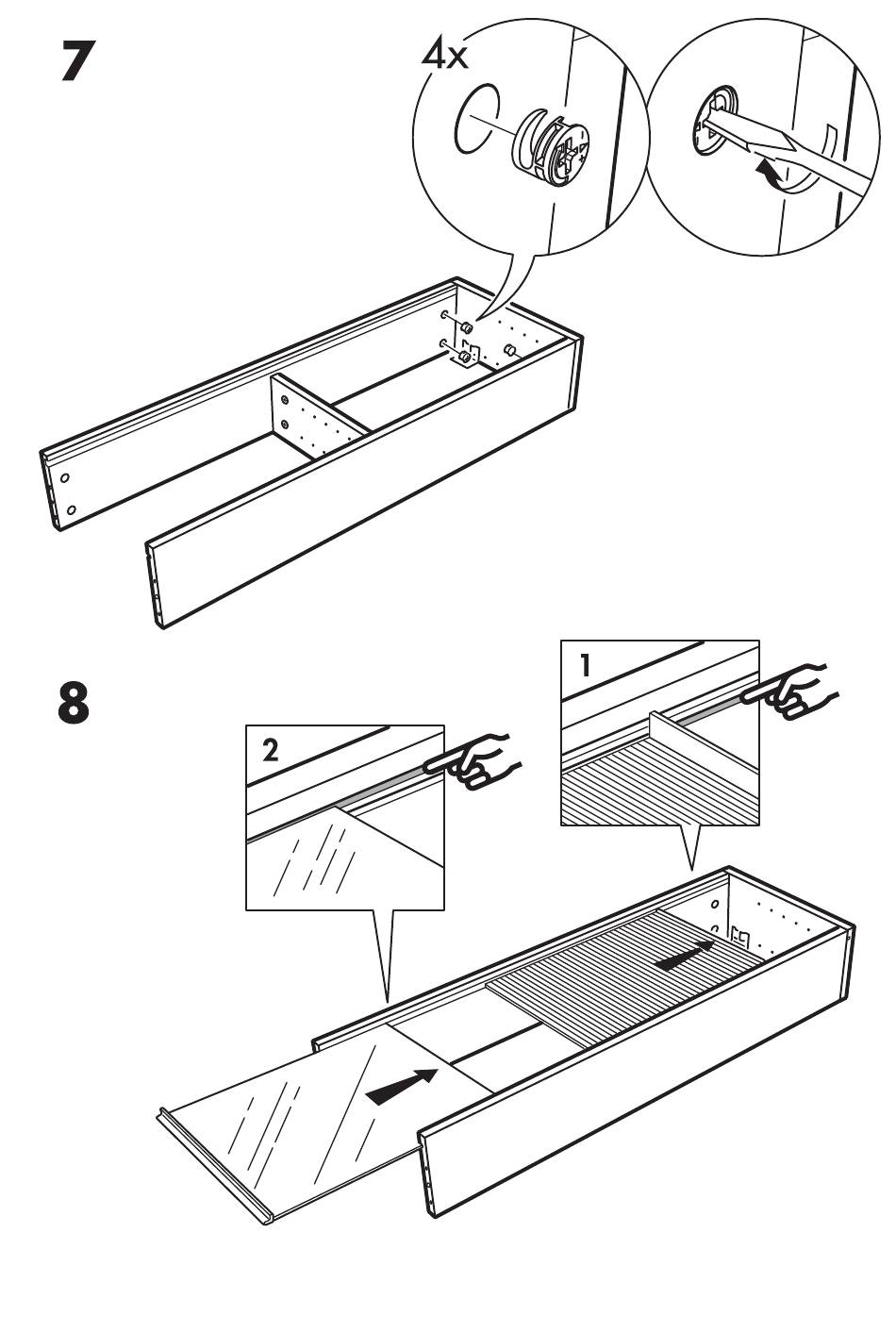 7

4x

8

2

1