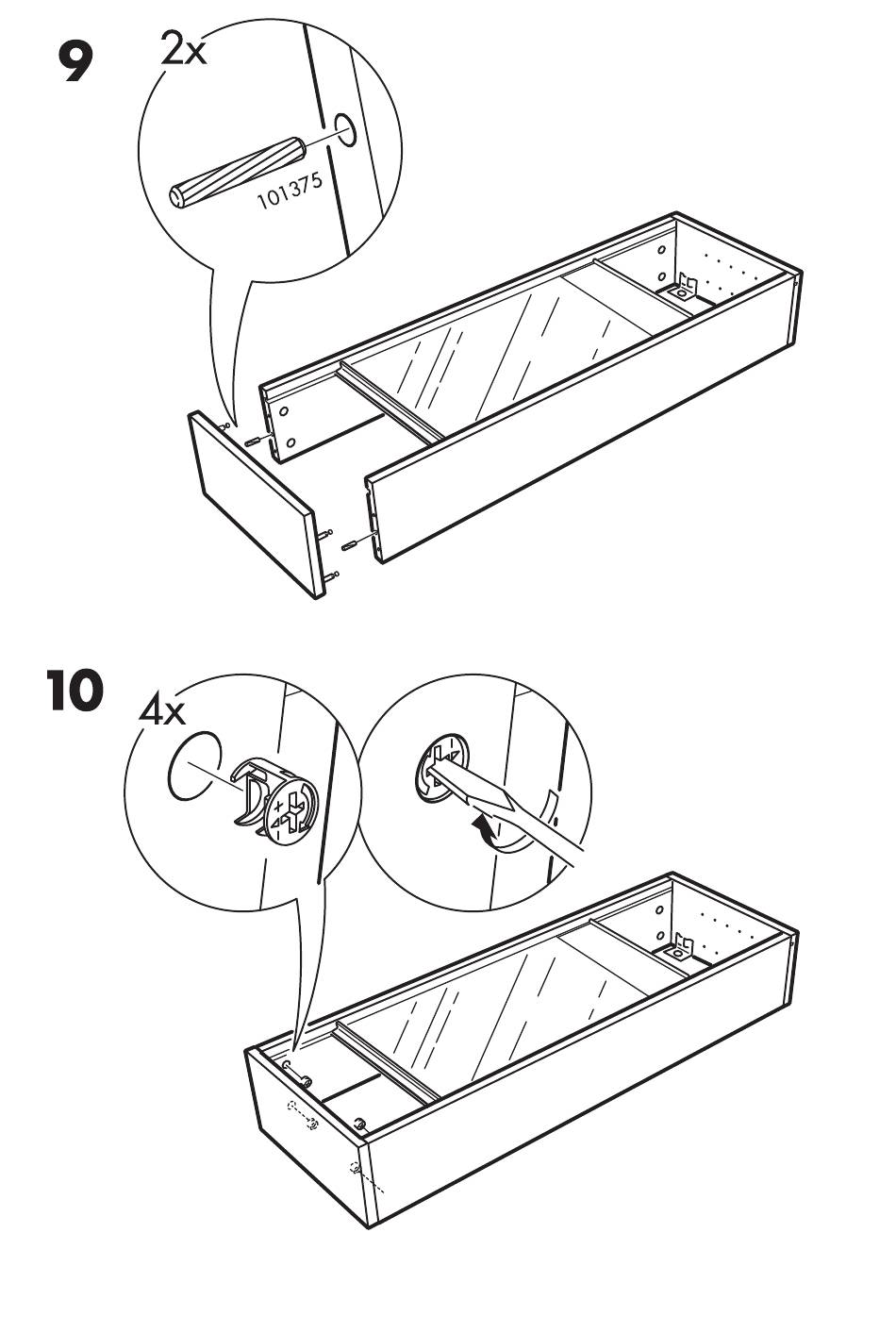 9

2x

101375

10

4x