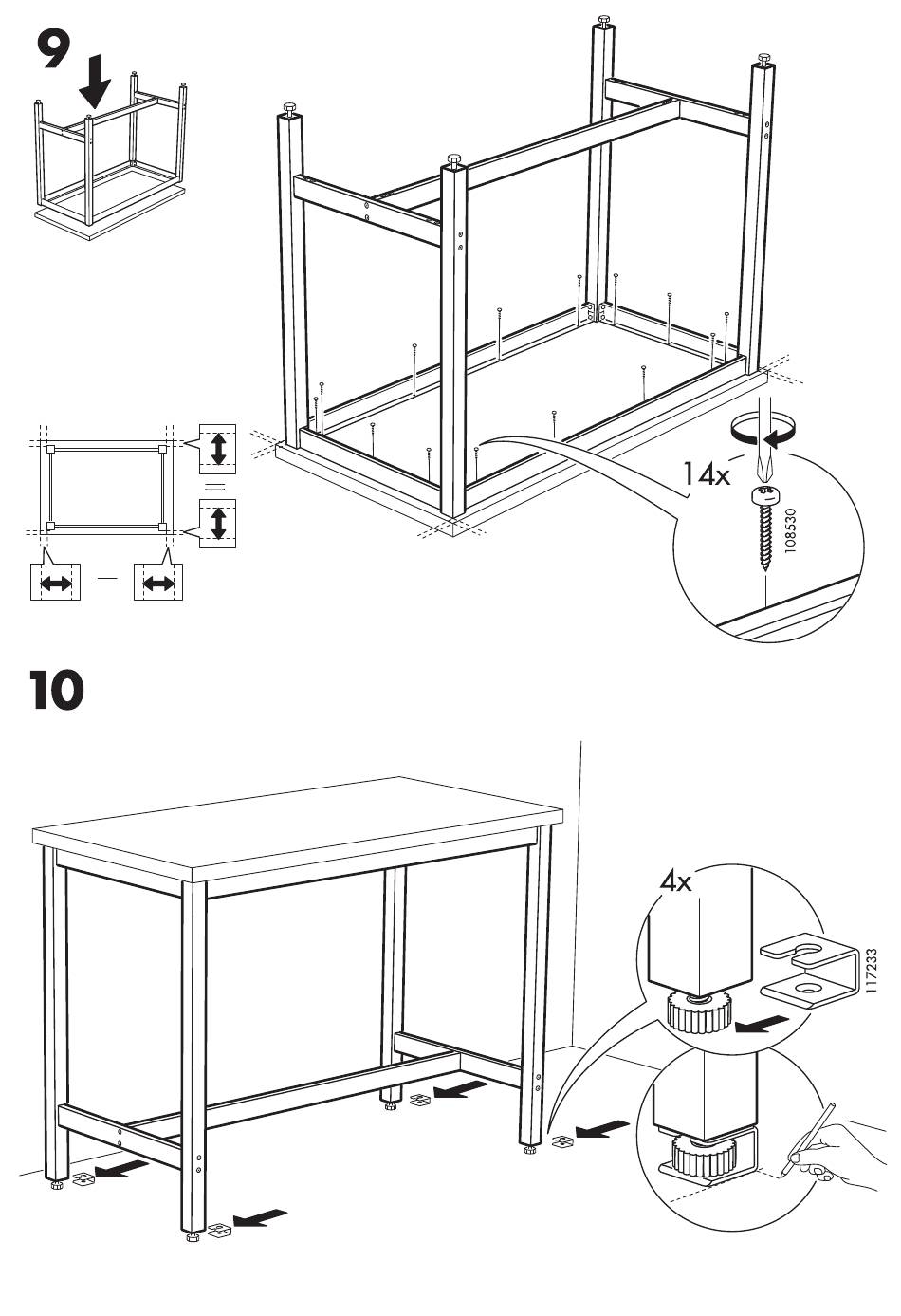 9

=

=

14x

108530

10

4x

117233