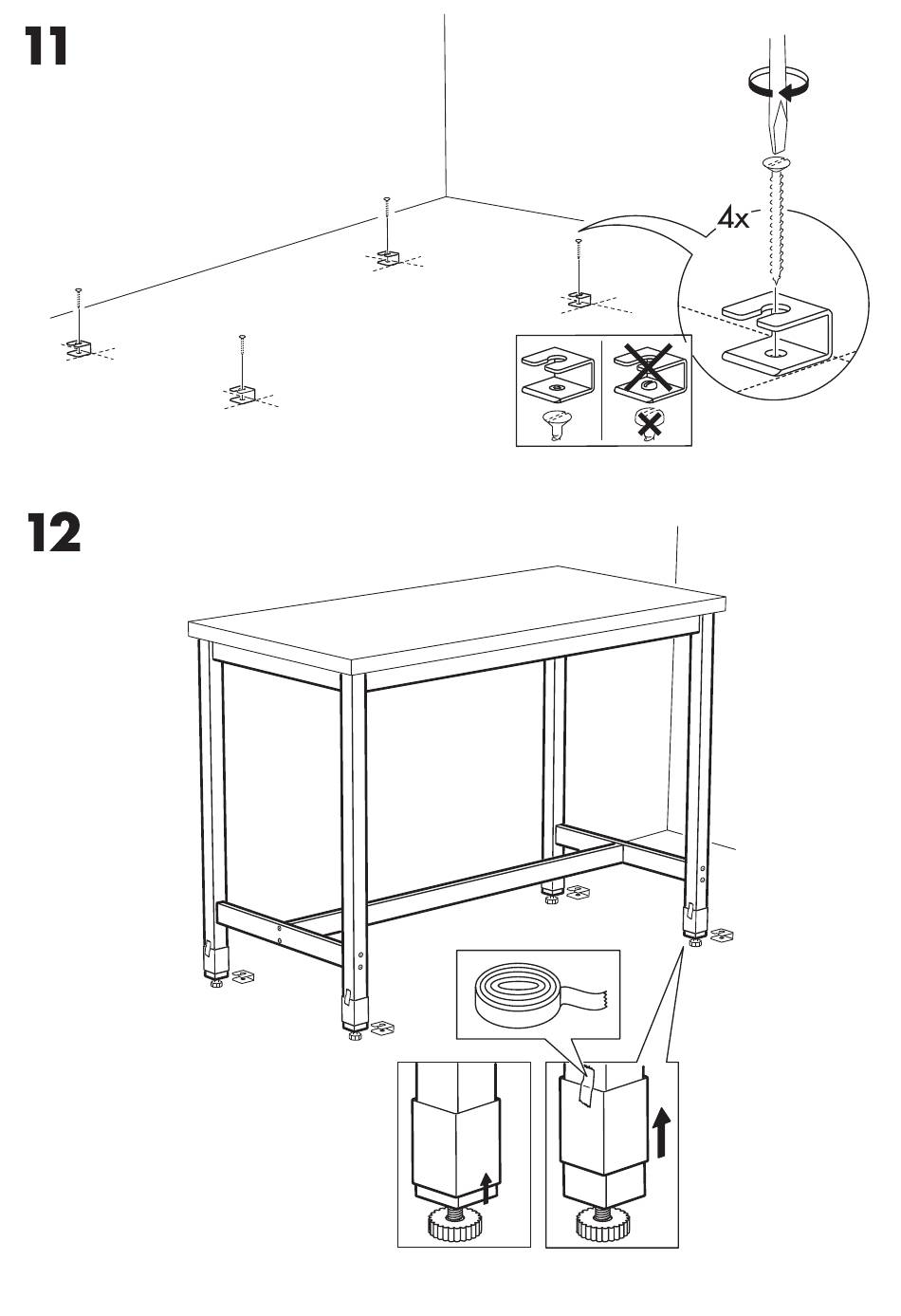 11

4x

12