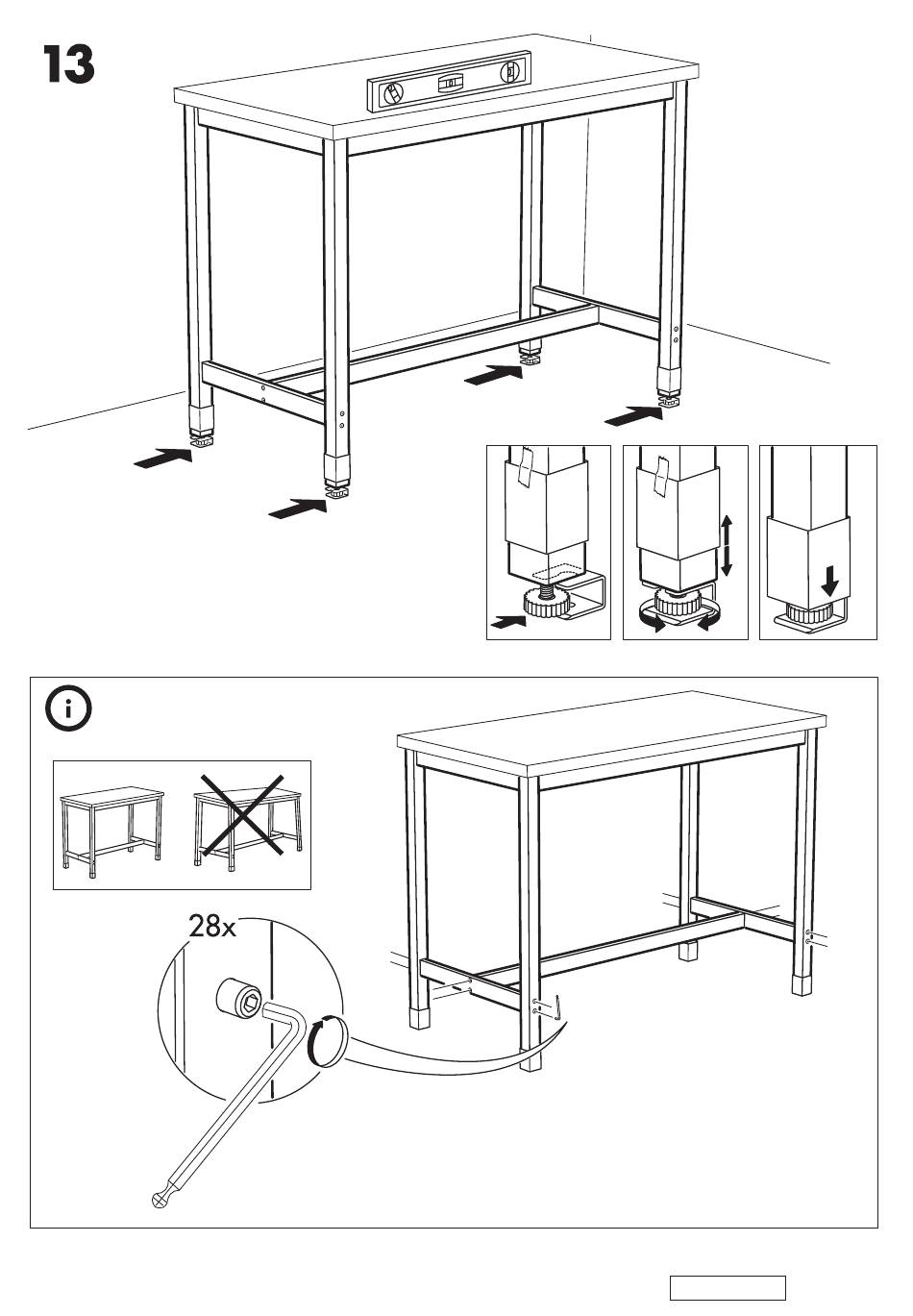 13

i

28x