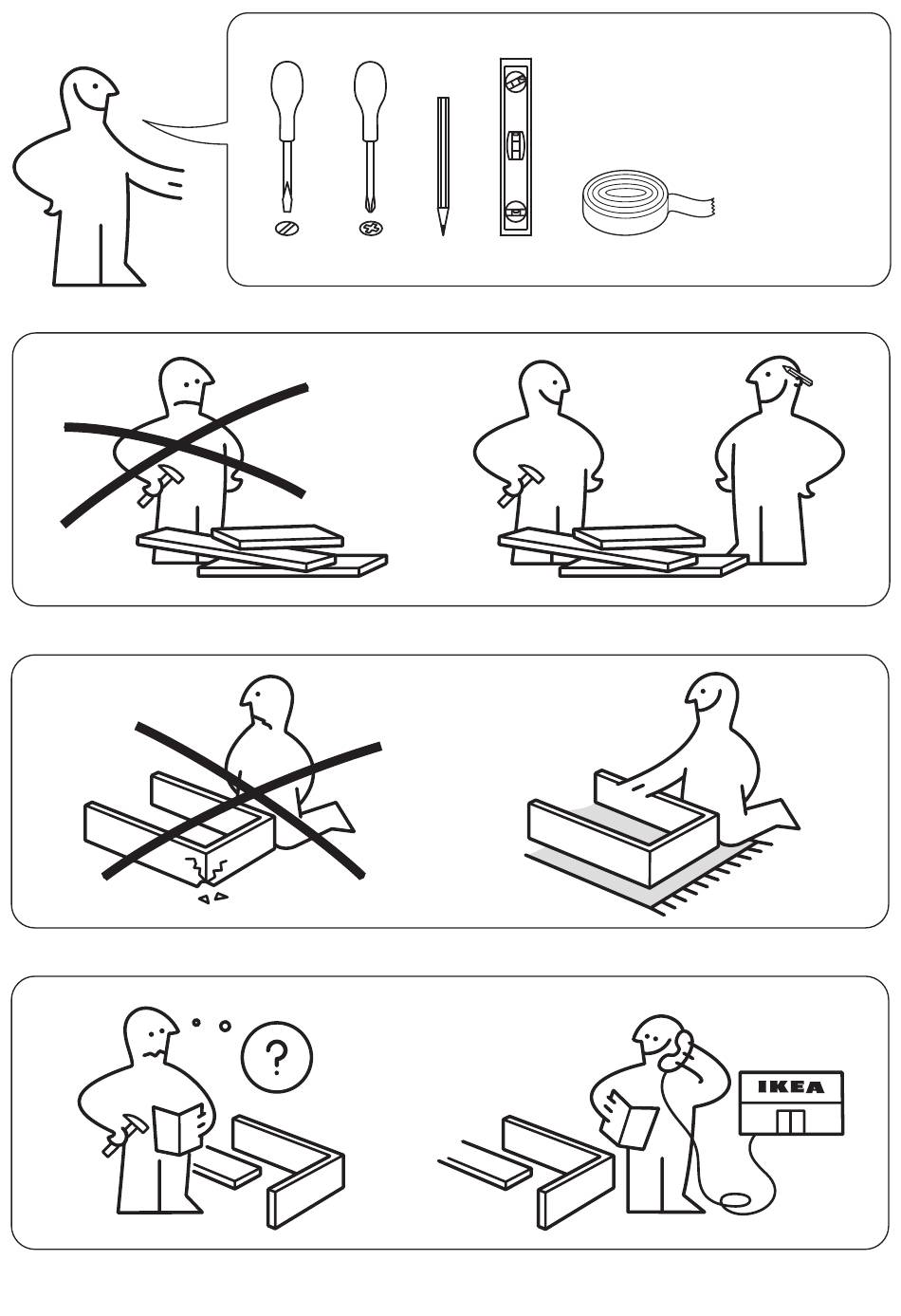 ?

IKEA