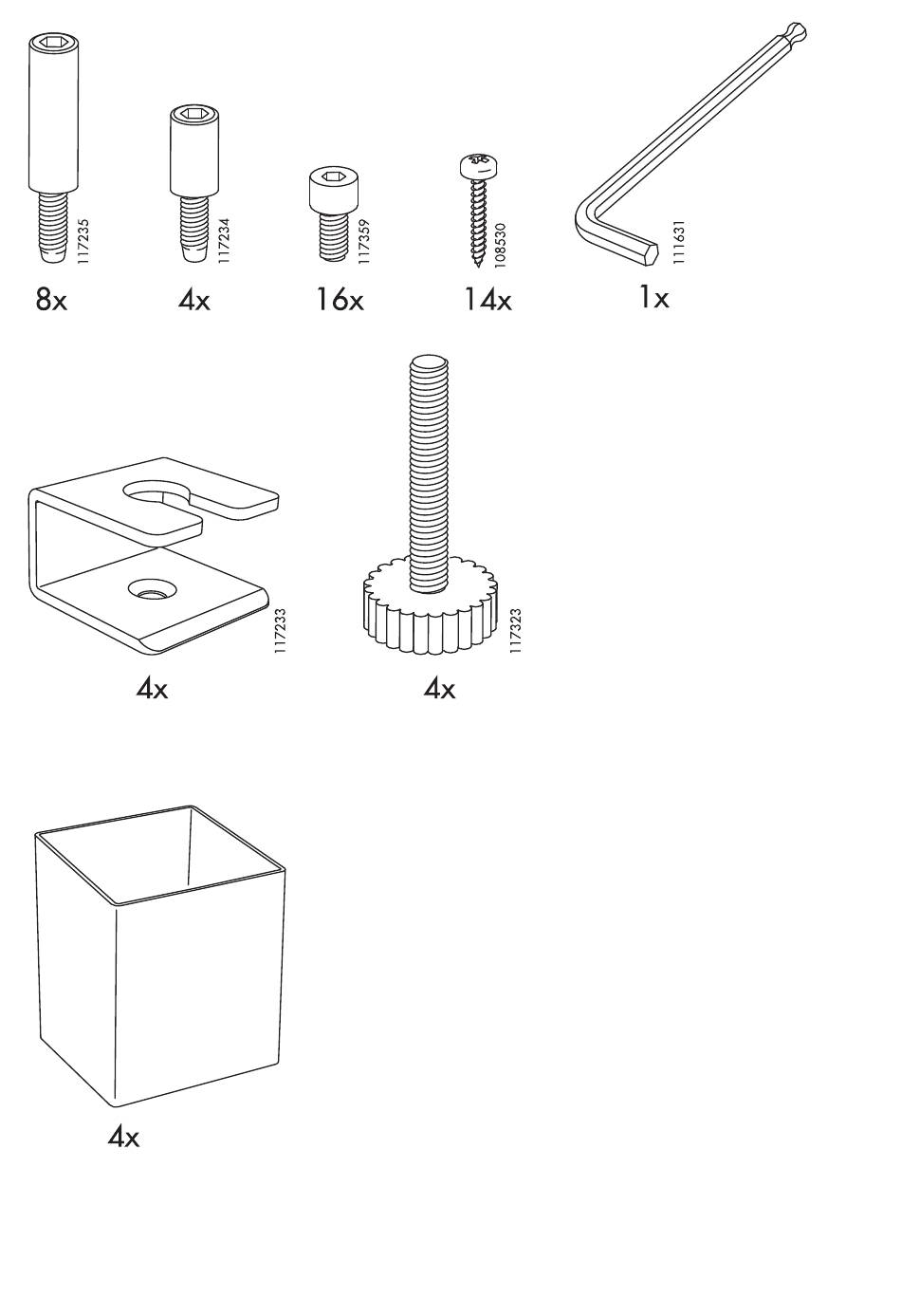 117235
8x

117234
4x

117359
16x

108530
14x

111631
1x

117233
4x

117323
4x

4x