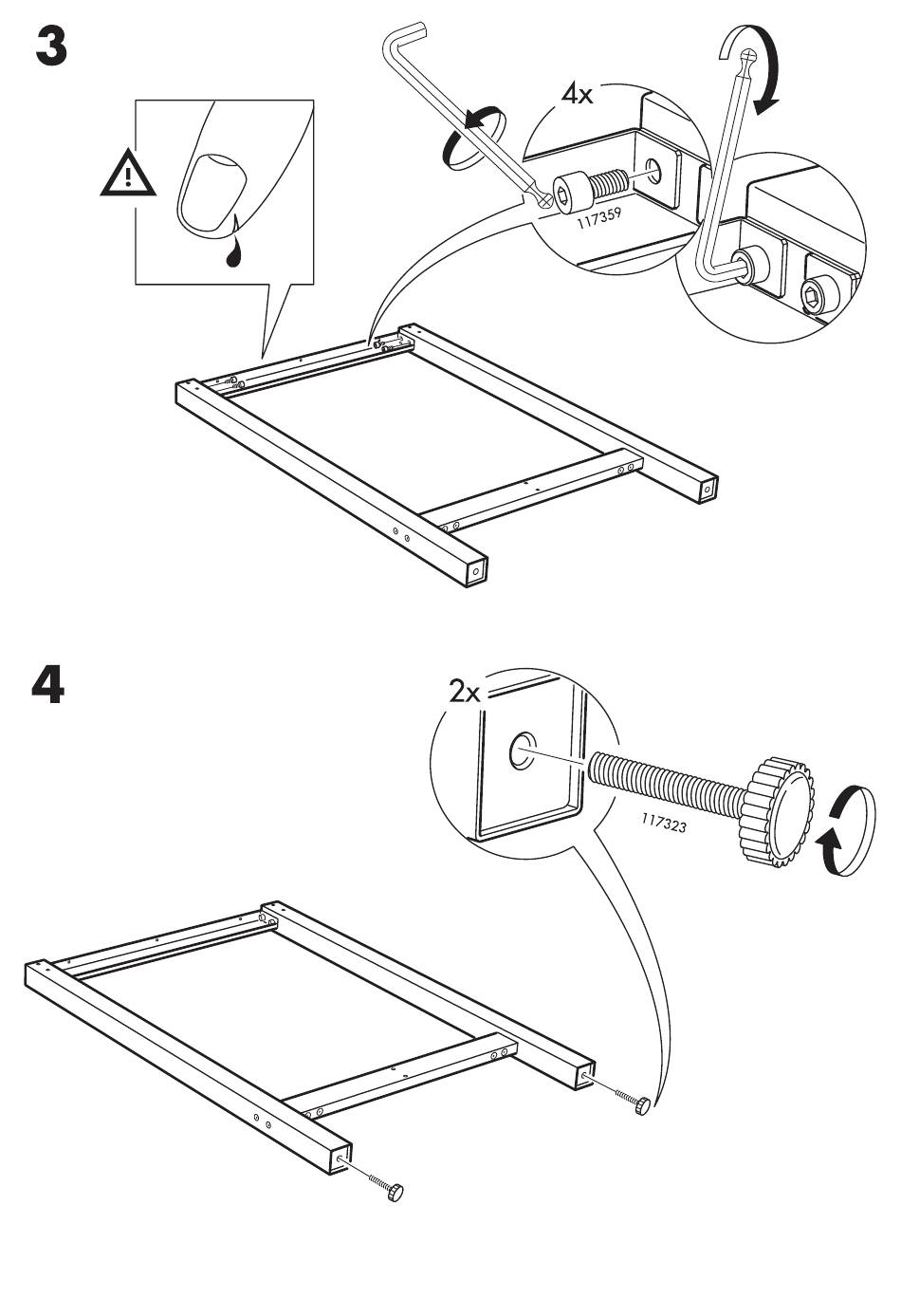 3

4x

117359

4

2x

117323