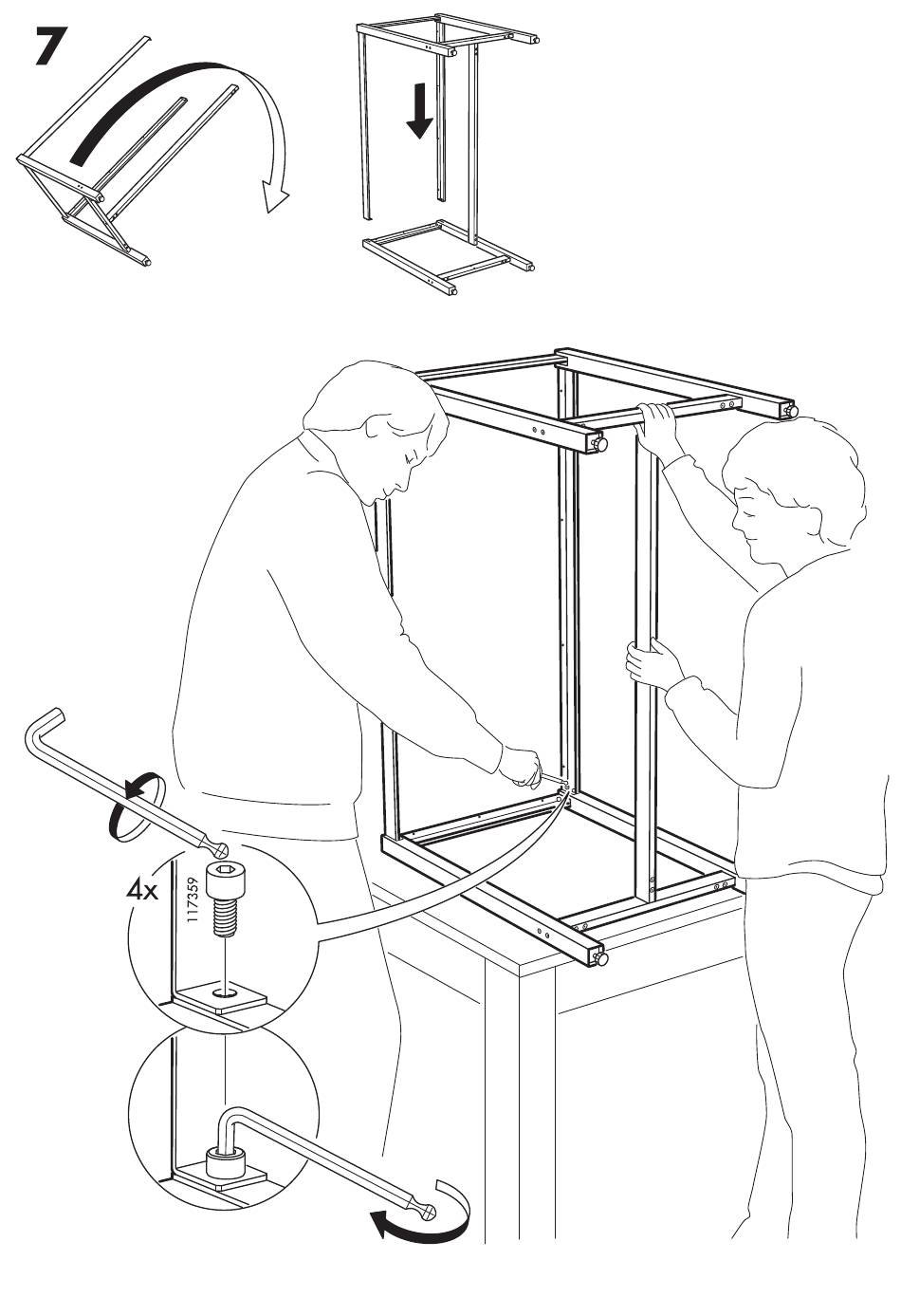 7

4x

117359