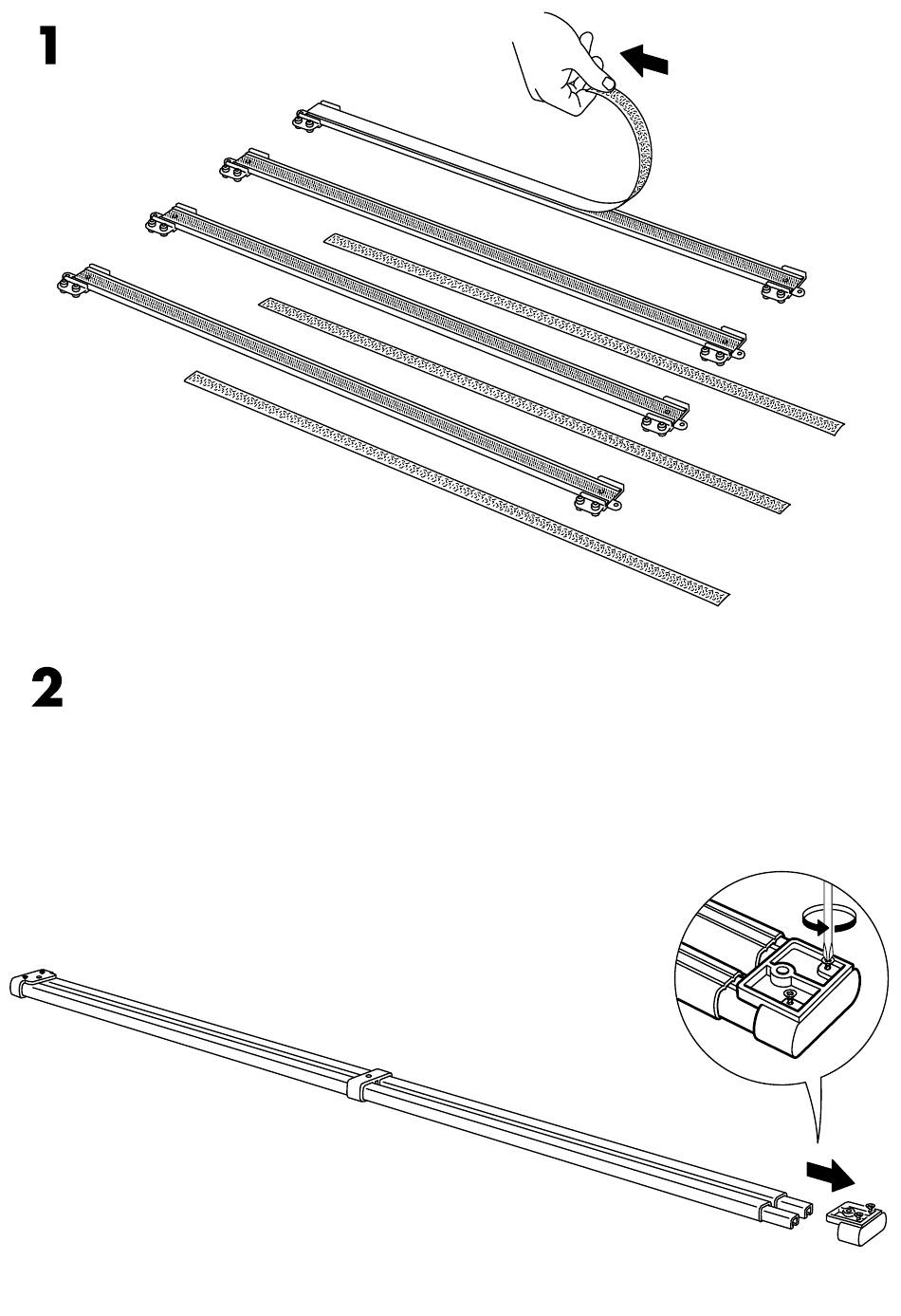 1

2