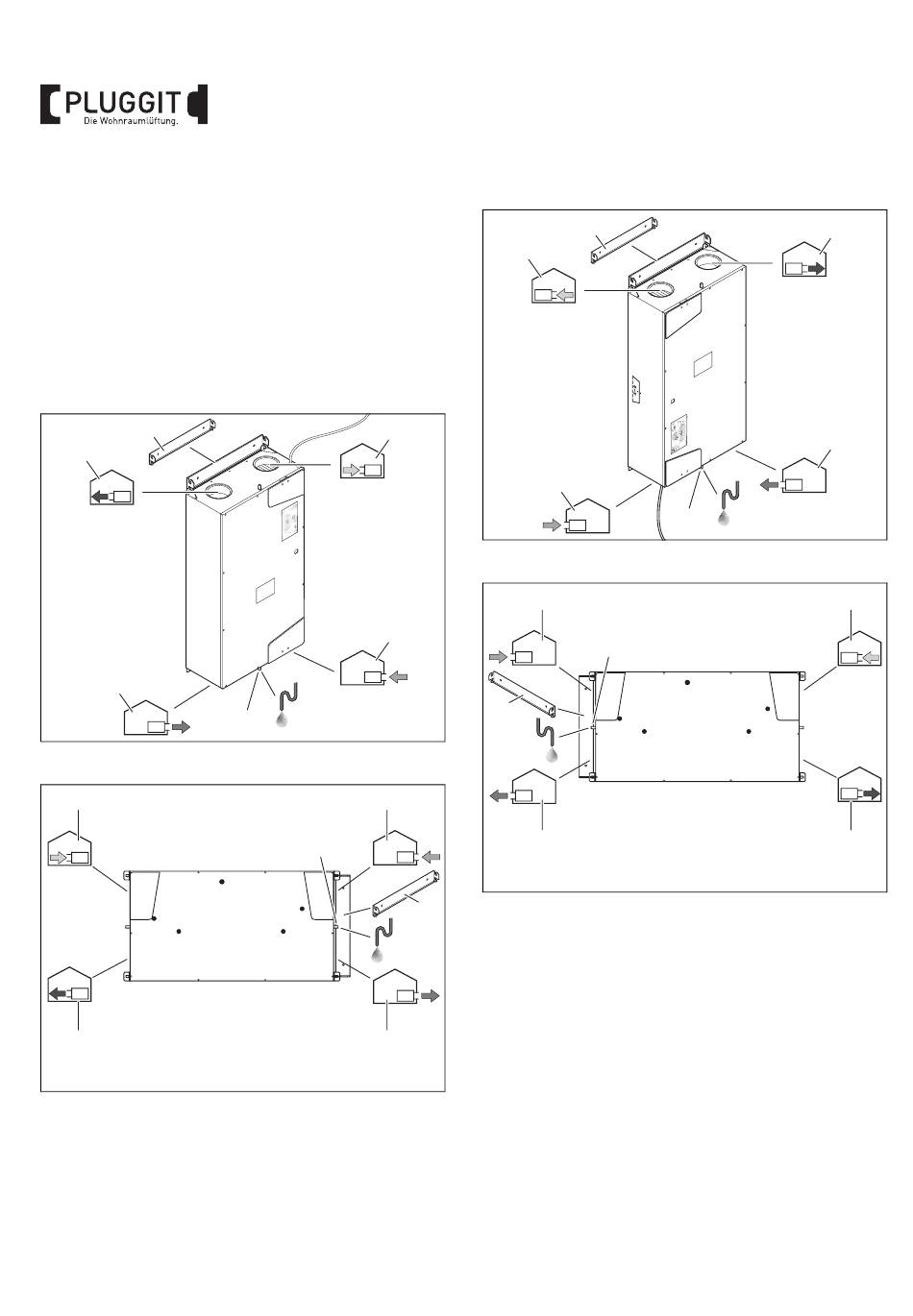 PLUGGIT
Die Wohnraumlüftung.