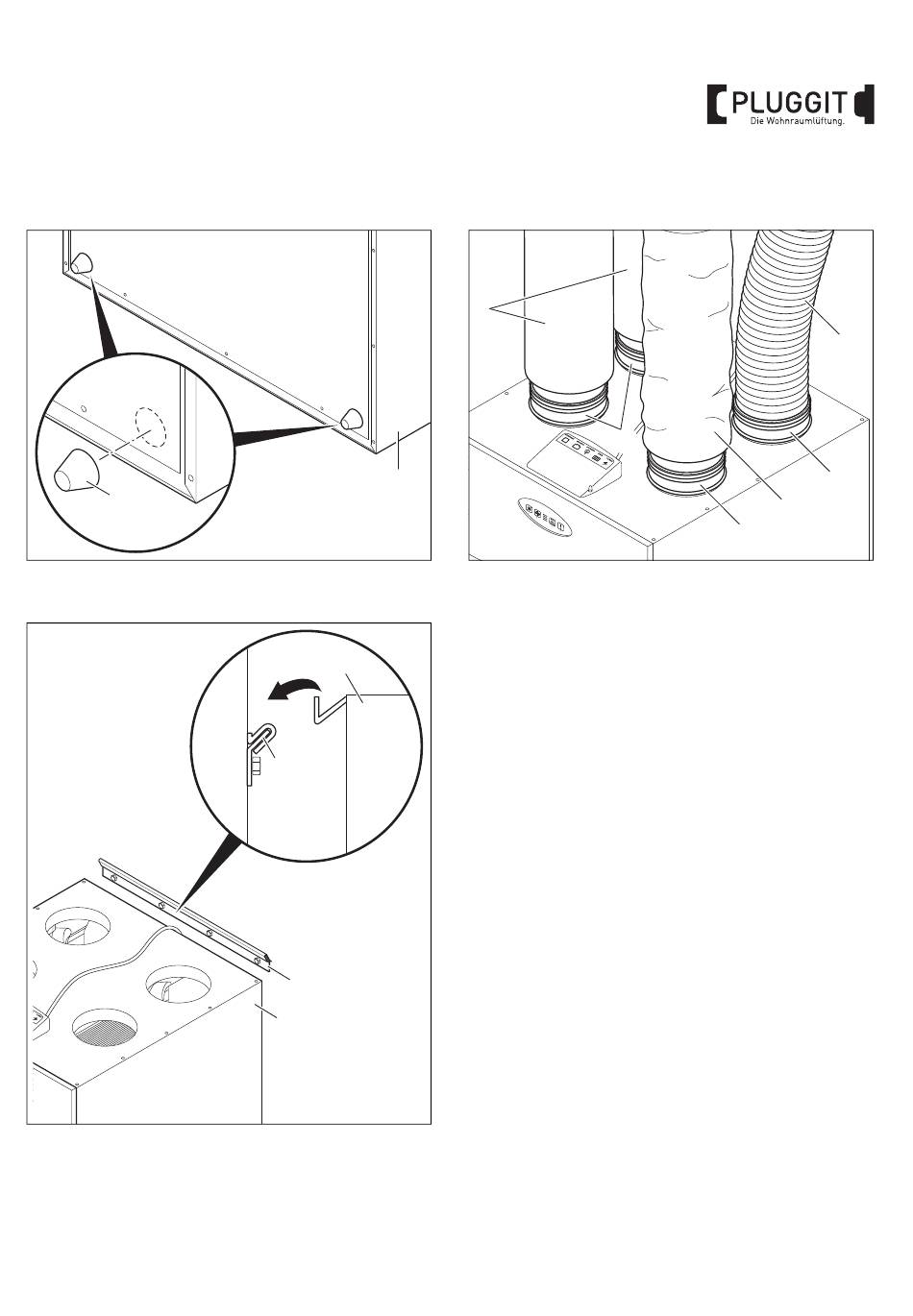 PLUGGIT
Die Wohnraumlüftung.