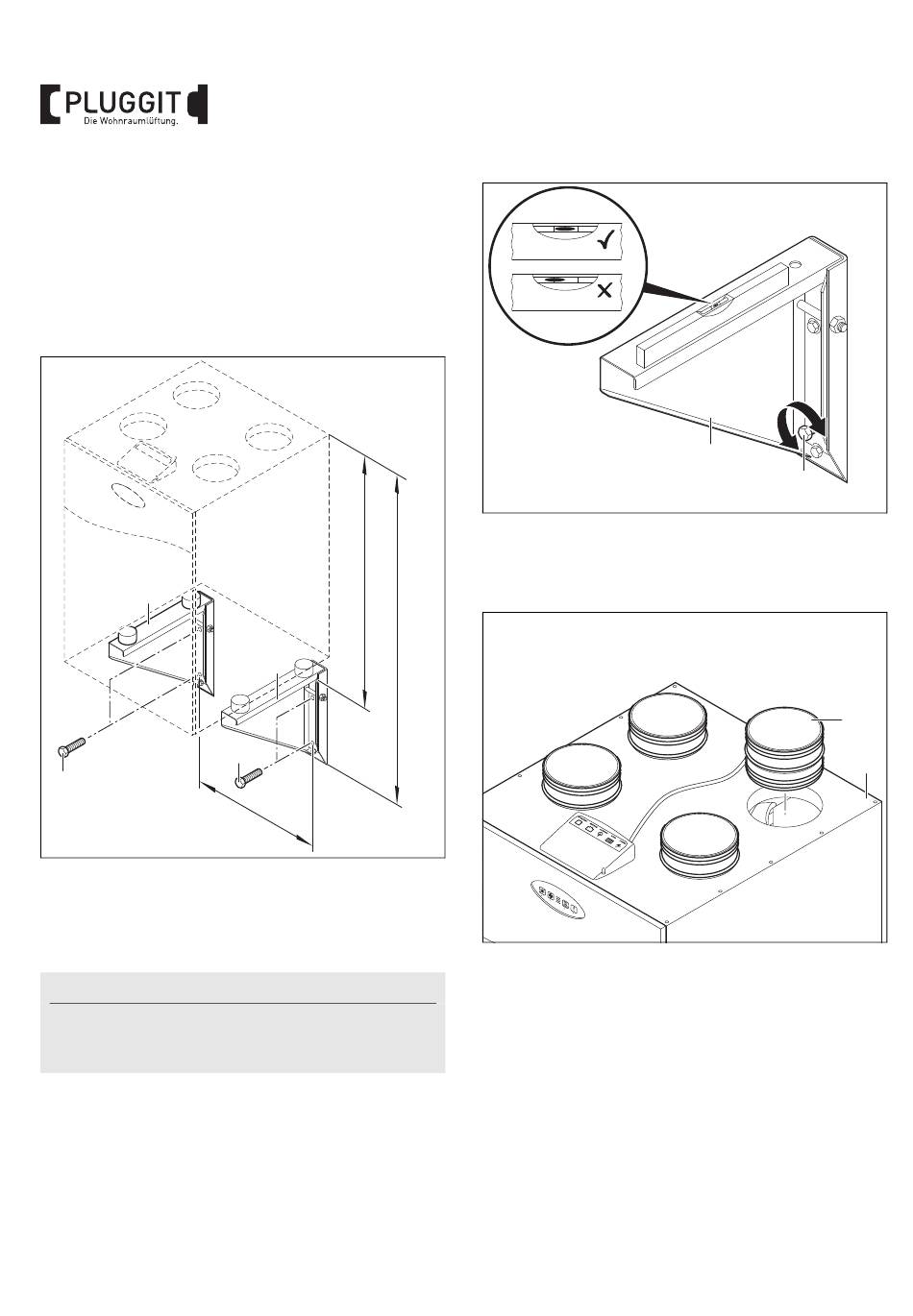 PLUGGIT
Die Wohnraumlüftung.