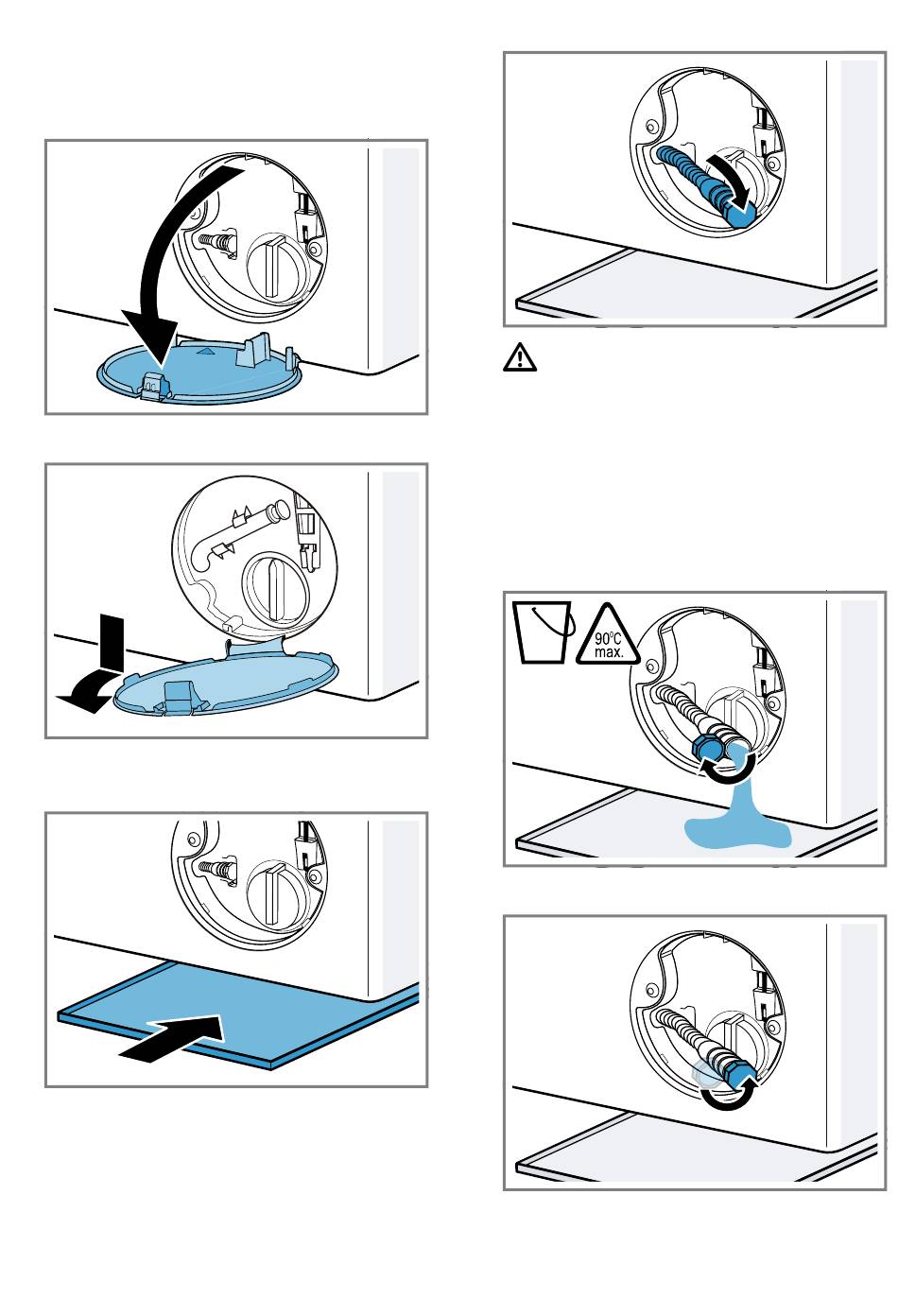 90°C
max.