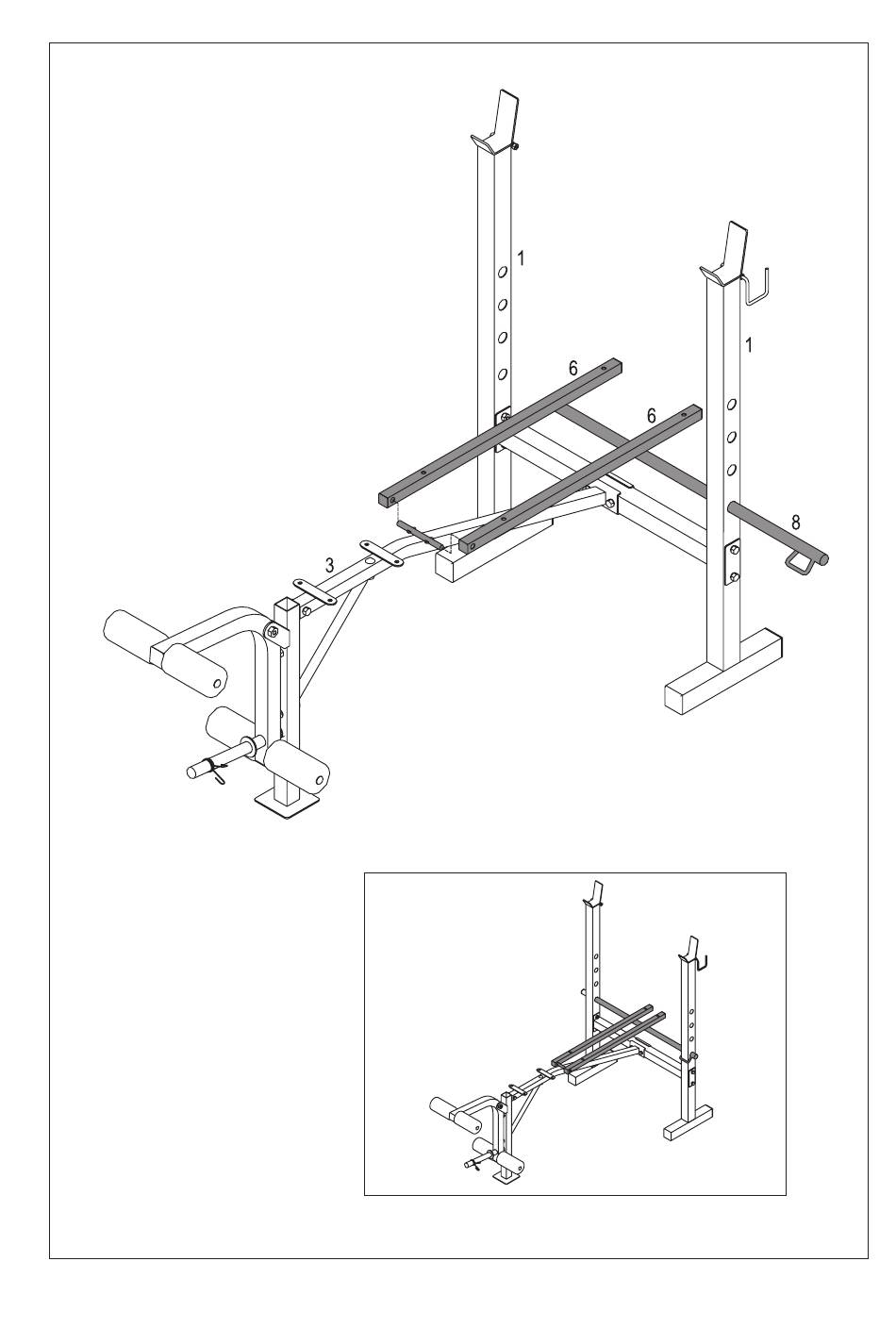 1
1
6
6
8
3