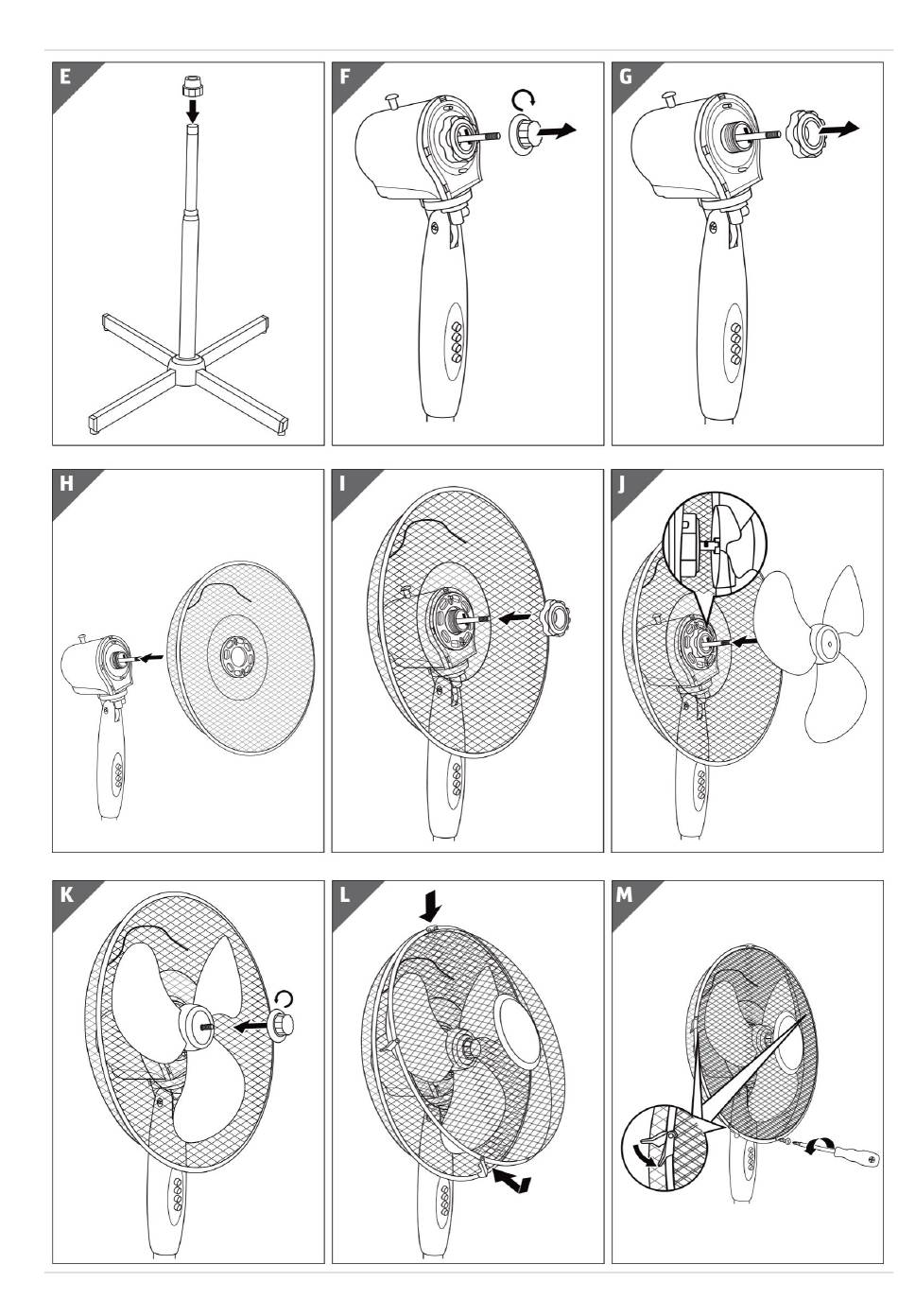 E

F

G

H

I

J

K

L

M