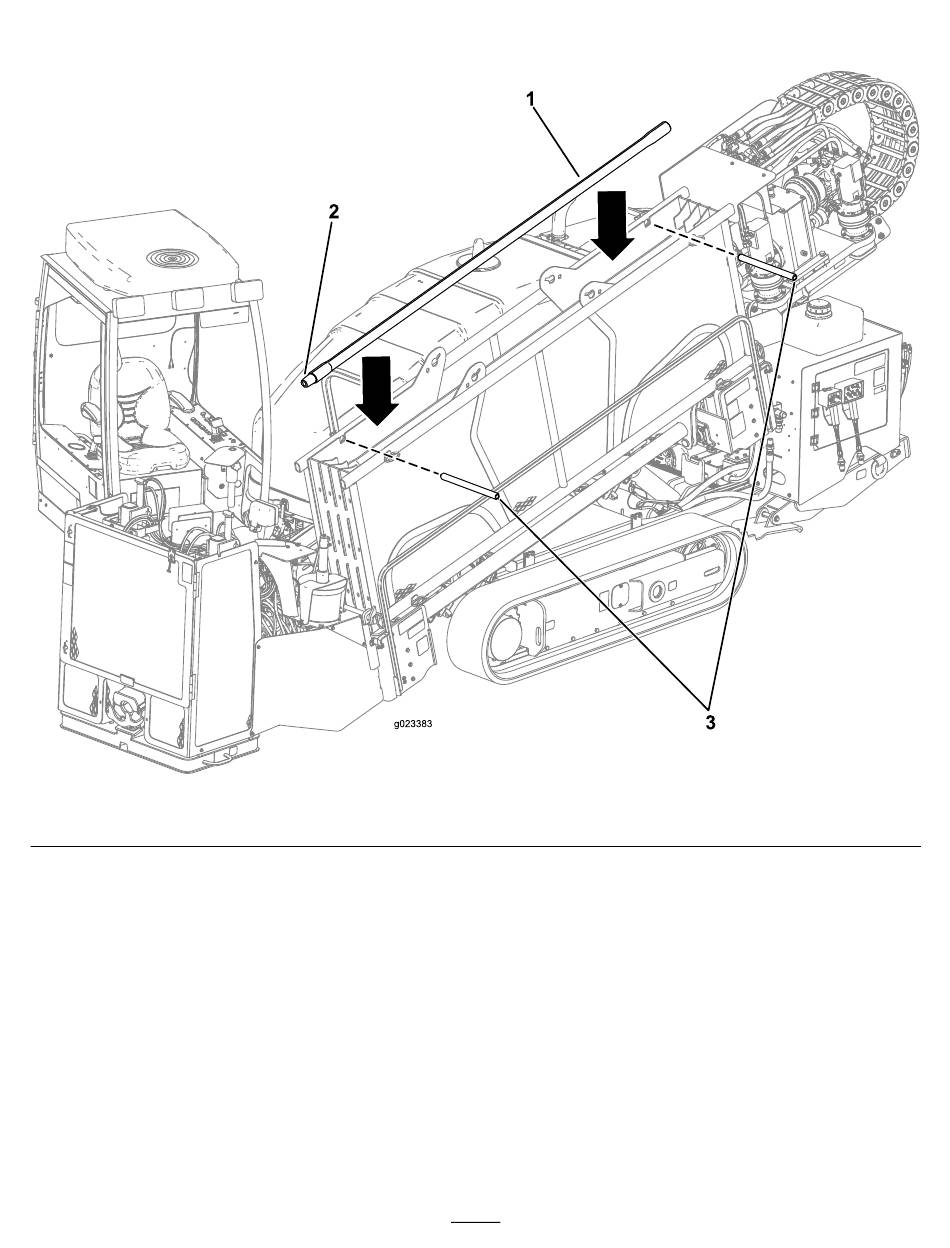 1
2
3
g023383