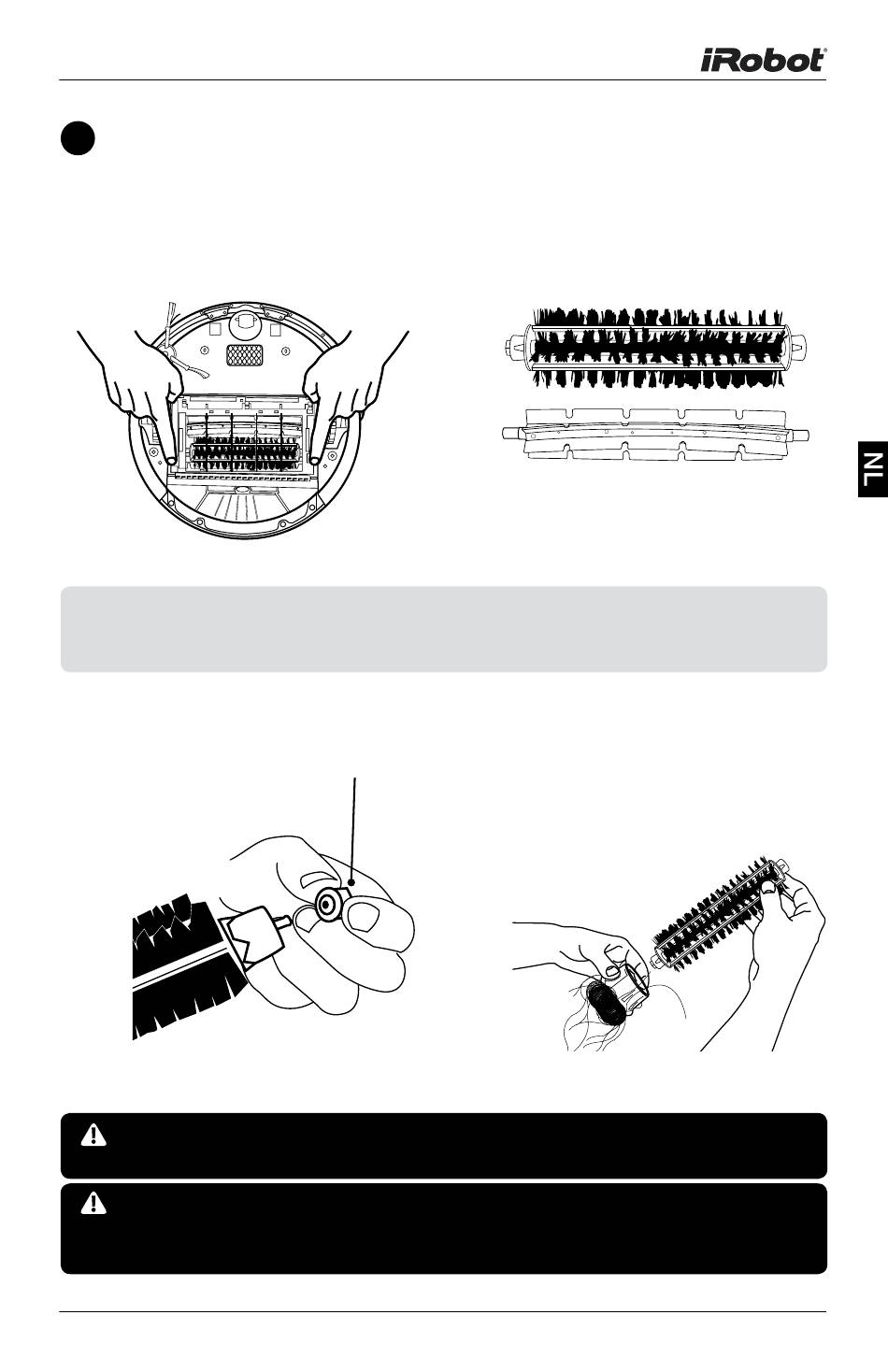 iRobot®

NL