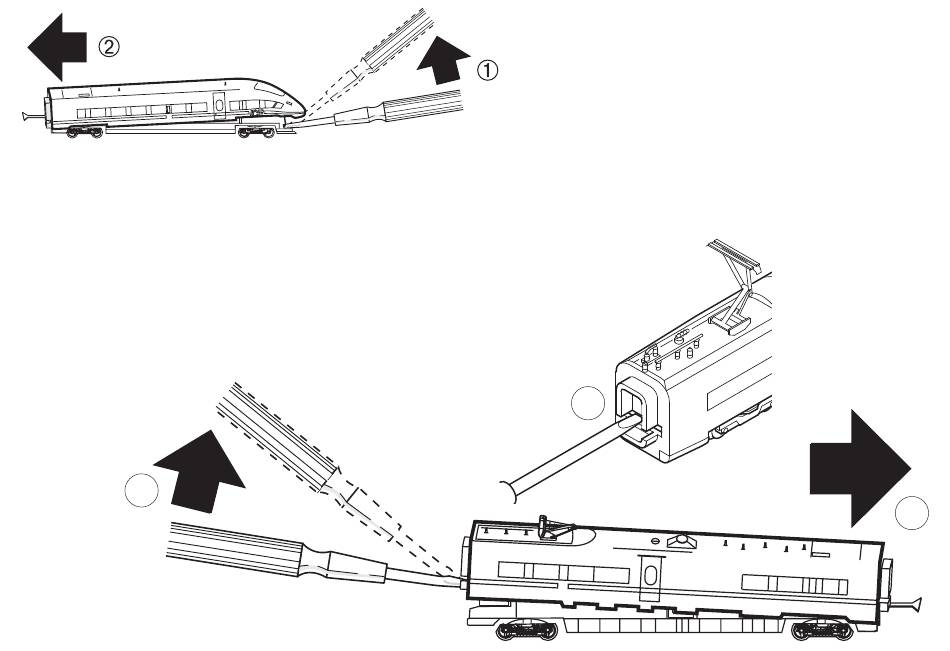 ②
①