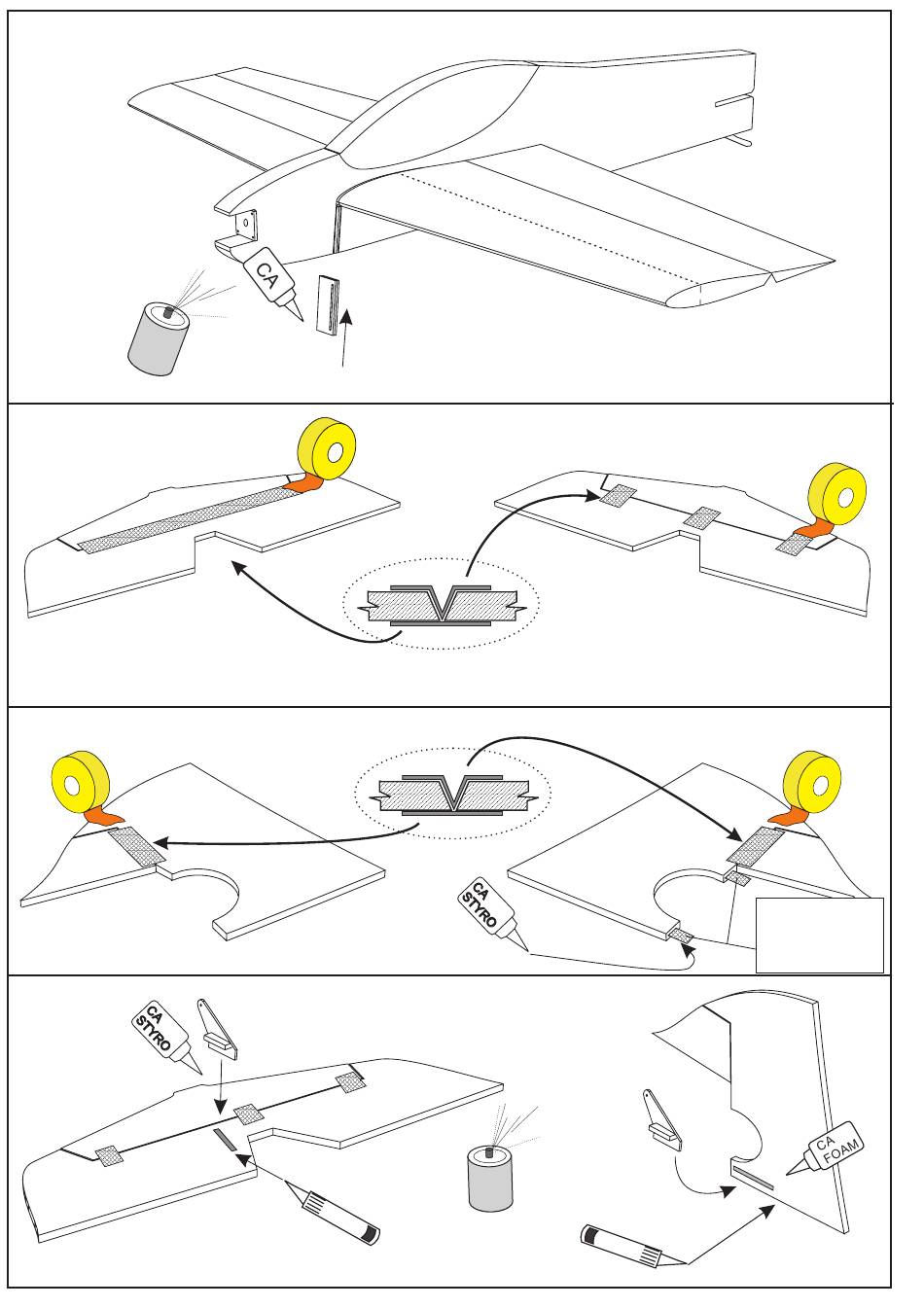 CA

CA STYRO

CA STYRO

CA FOAM