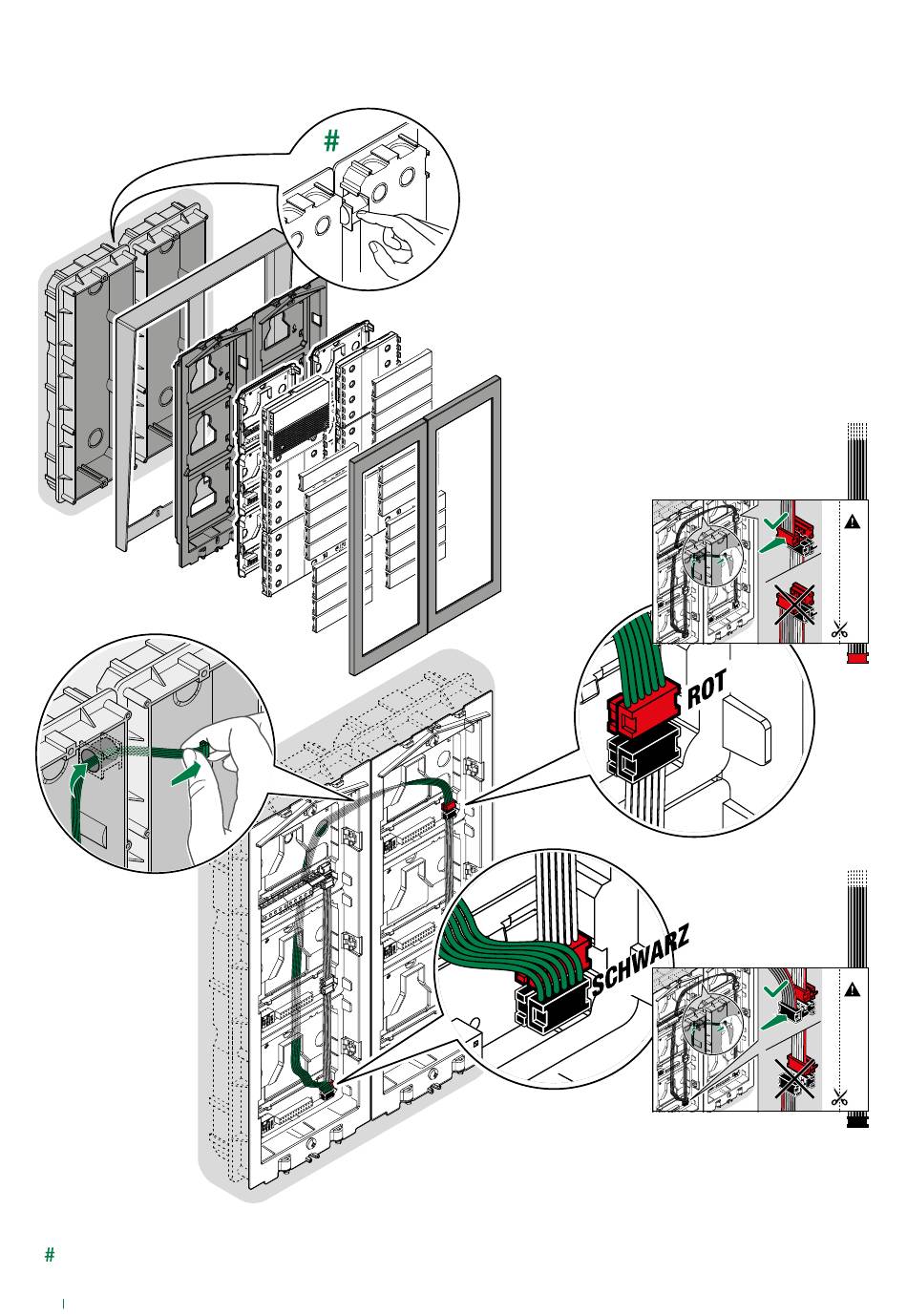 #

ROT

SCHWARZ

#